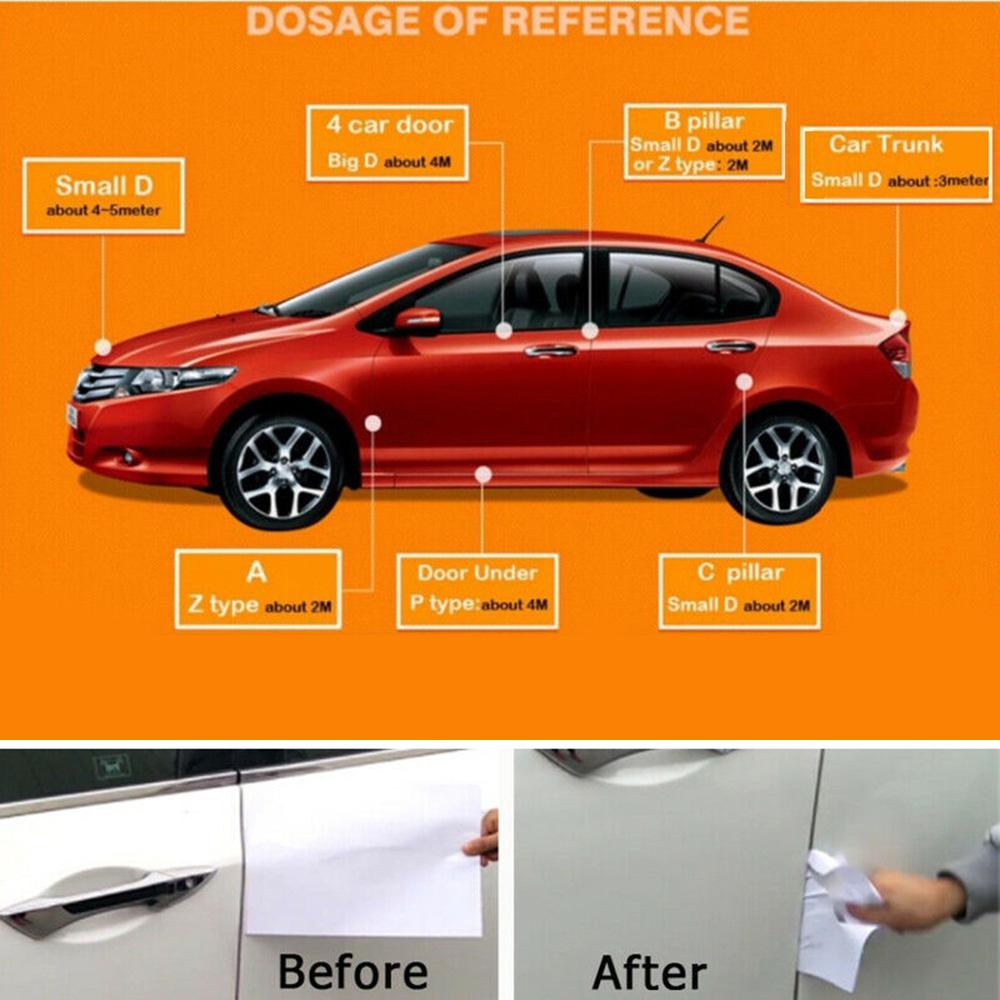 DOSAGE OF REFERENCE

Small D
about 4~5meter

4 car door
Big D about 4M

B pillar
Small D about 2M
or Z type: 2M

Car Trunk
Small D about :3meter

A
Z type about 2M

Door Under
P type:about 4M

C pillar
Small D about 2M

Before

After