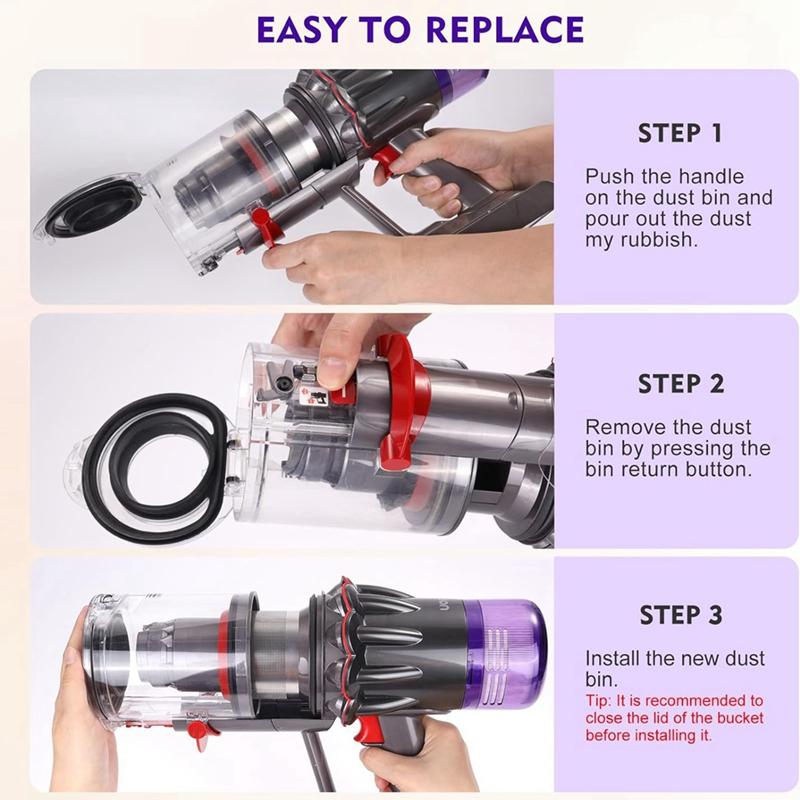 EASY TO REPLACE

STEP 1

Push the handle on the dust bin and pour out the dust my rubbish.

STEP 2

Remove the dust bin by pressing the bin return button.

STEP 3

Install the new dust bin.

Tip: It is recommended to close the lid of the bucket before installing it.