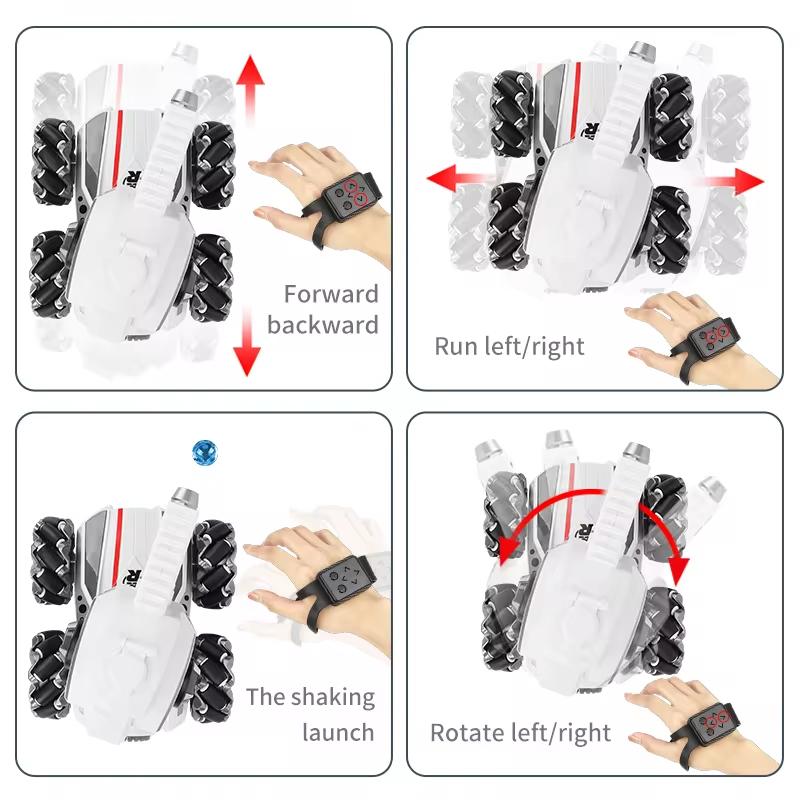 Forward
backward

Run left/right

The shaking
launch

Rotate left/right