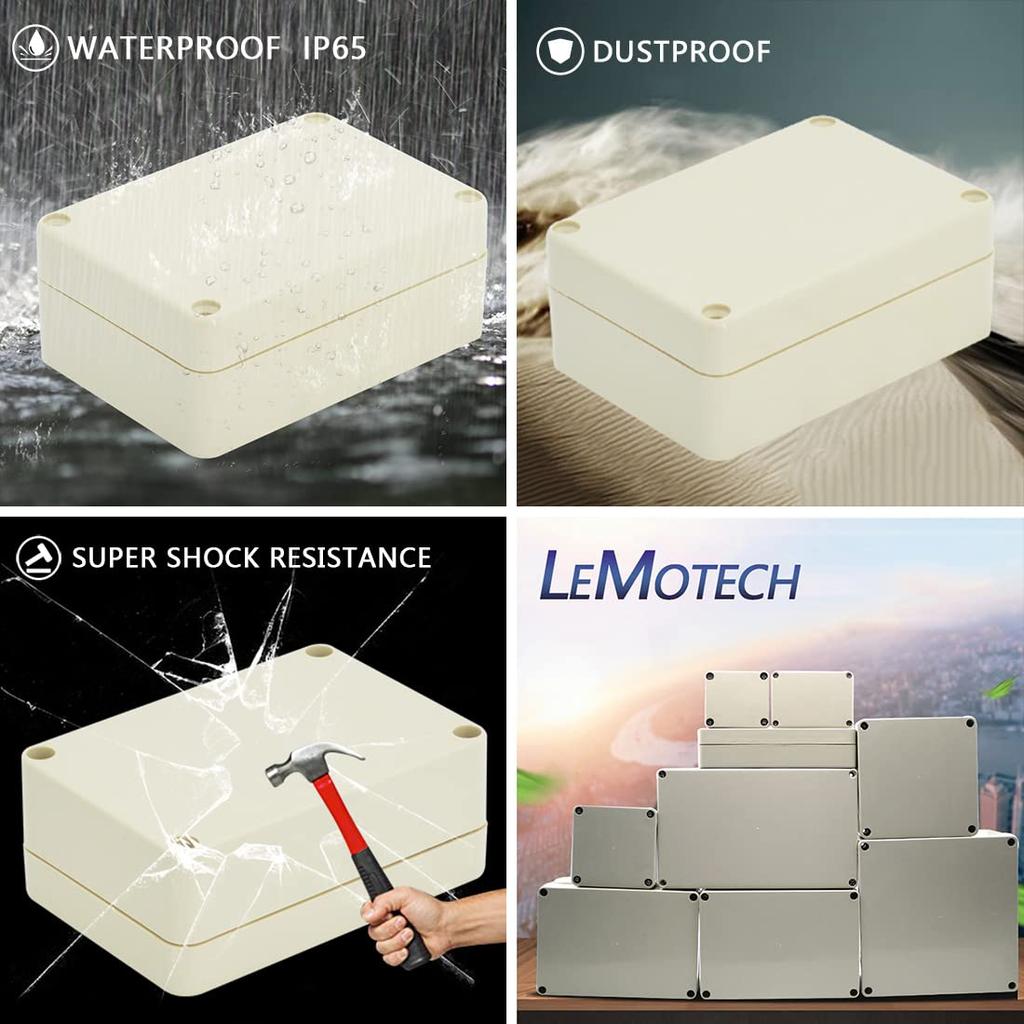 WATERPROOF IP65

DUSTPROOF

SUPER SHOCK RESISTANCE

LEMOTECH