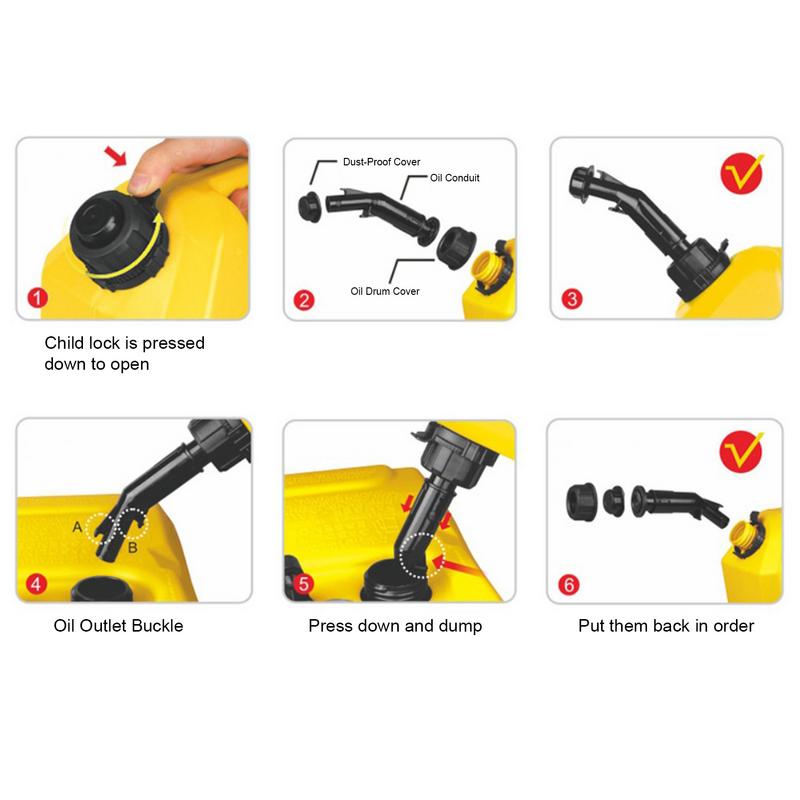 1

Child lock is pressed down to open

Dust-Proof Cover

Oil Conduit

Oil Drum Cover

2

3

A

B

4

Oil Outlet Buckle

5

Press down and dump

6

Put them back in order