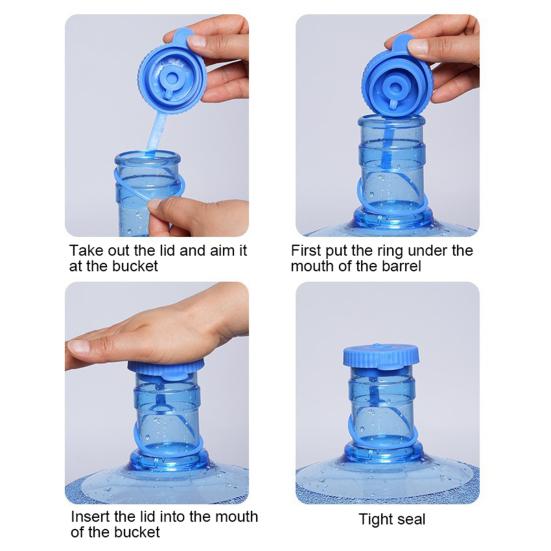 Take out the lid and aim it at the bucket

First put the ring under the mouth of the barrel

Insert the lid into the mouth of the bucket

Tight seal