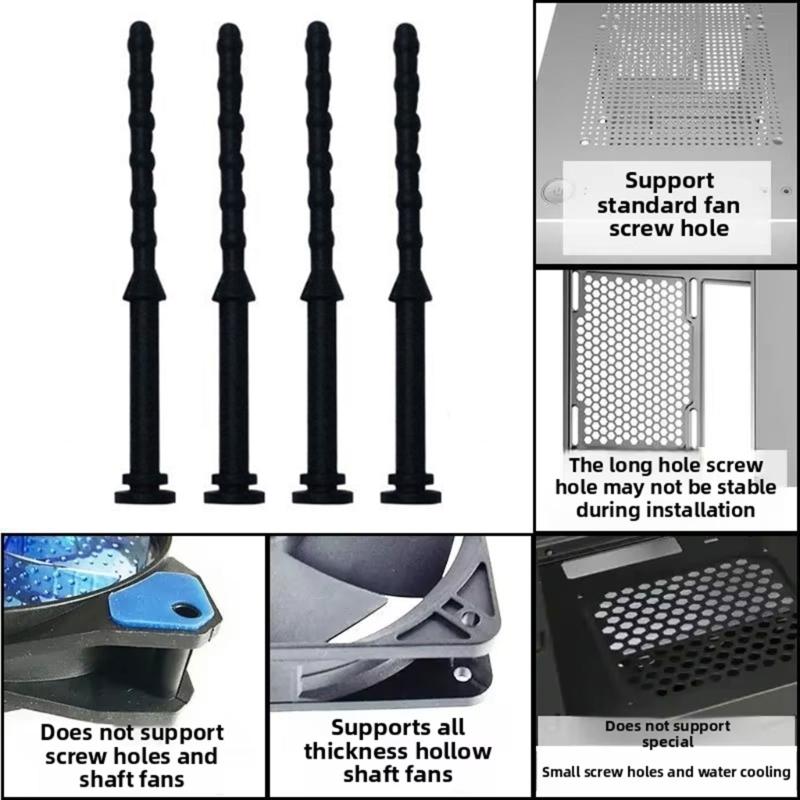 Support standard fan screw hole

The long hole screw hole may not be stable during installation

Does not support screw holes and shaft fans

Supports all thickness hollow shaft fans

Does not support special

Small screw holes and water cooling