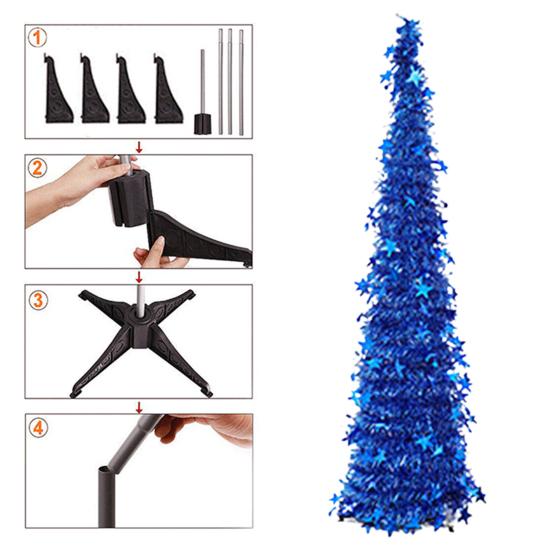 1

2

3

4