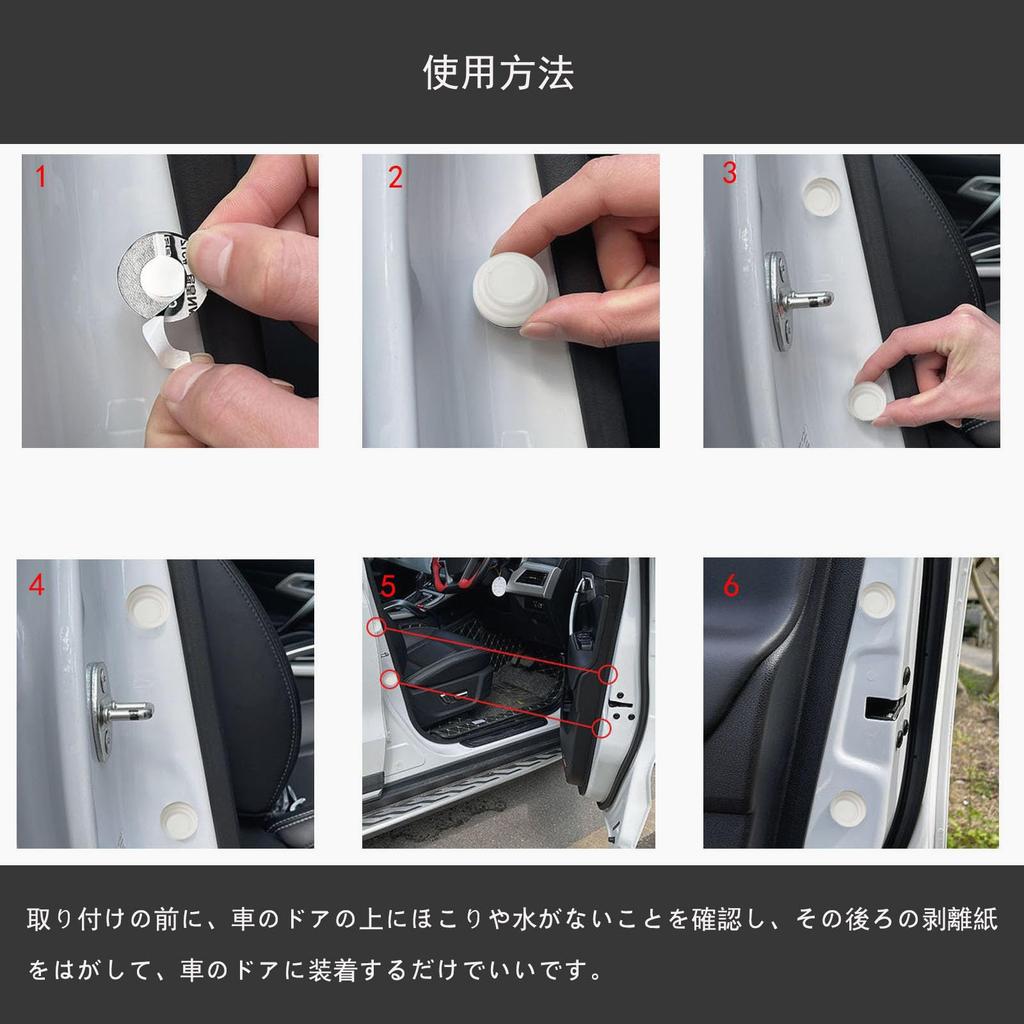 使用方法

1

2

3

4

5

6

取り付けの前に、車のドアの上にほこりや水がないことを確認し、その後ろの剥離紙をはがして、車のドアに装着するだけでいいです。