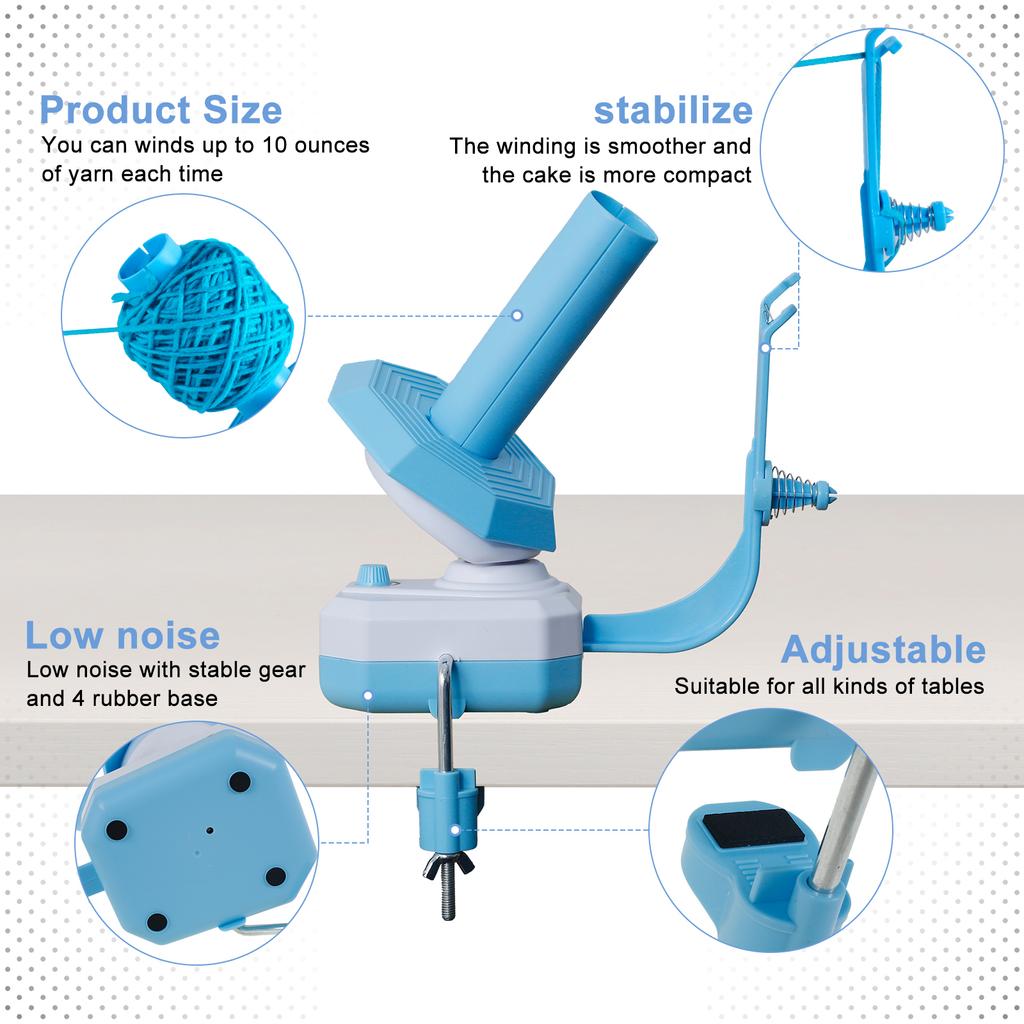 Product Size
You can winds up to 10 ounces of yarn each time

stabilize
The winding is smoother and the cake is more compact

Low noise
Low noise with stable gear and 4 rubber base

Adjustable
Suitable for all kinds of tables