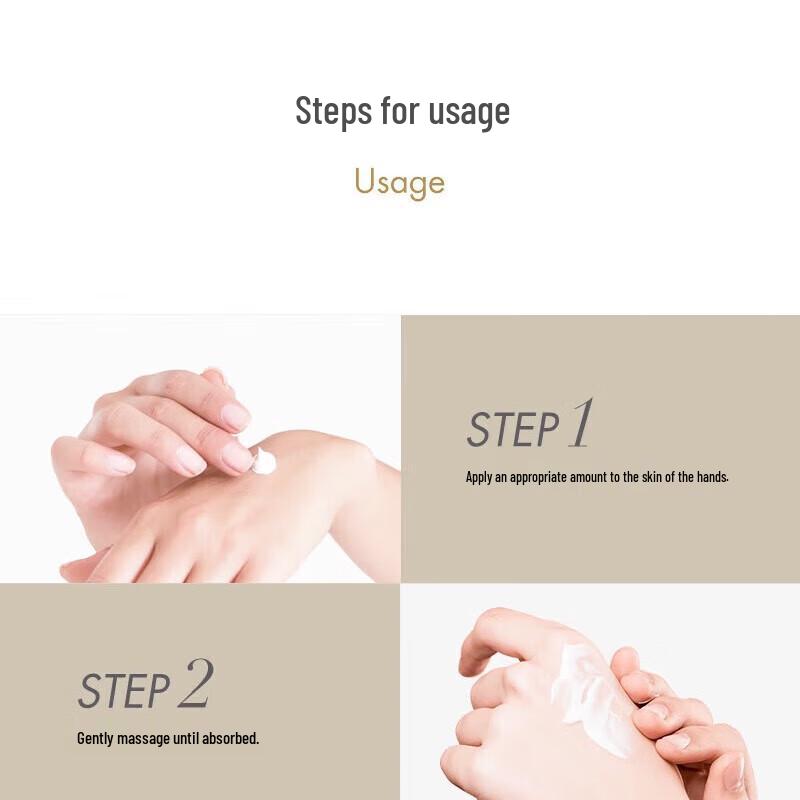 Steps for usage

Usage

STEP 1

Apply an appropriate amount to the skin of the hands.

STEP 2

Gently massage until absorbed.