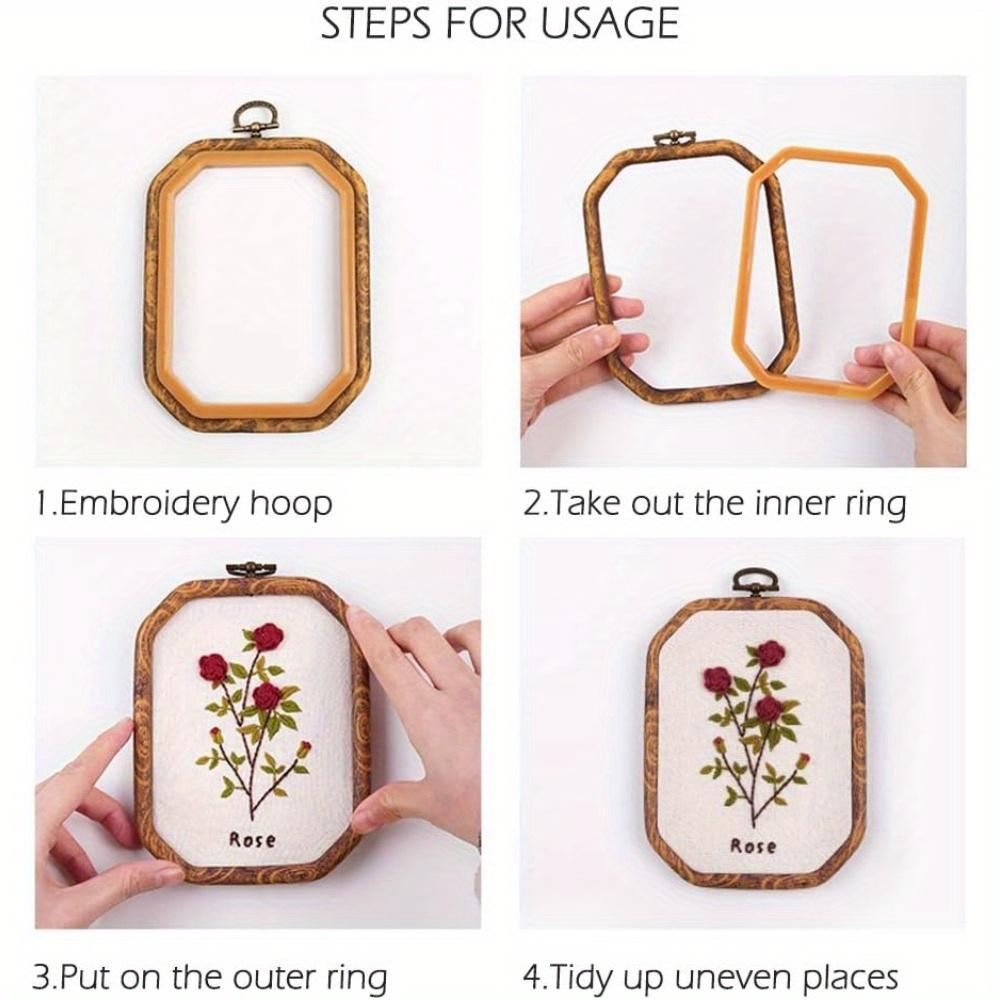 STEPS FOR USAGE

1.Embroidery hoop

2.Take out the inner ring

Rose

3.Put on the outer ring

Rose

4.Tidy up uneven places