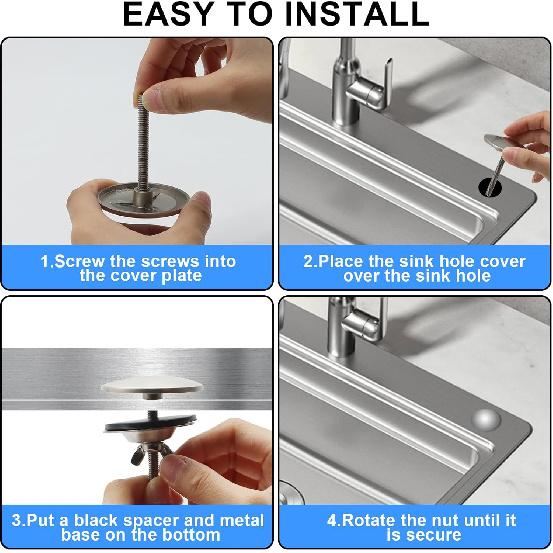 EASY TO INSTALL

1.Screw the screws into the cover plate

2.Place the sink hole cover over the sink hole

3.Put a black spacer and metal base on the bottom

4.Rotate the nut until it is secure