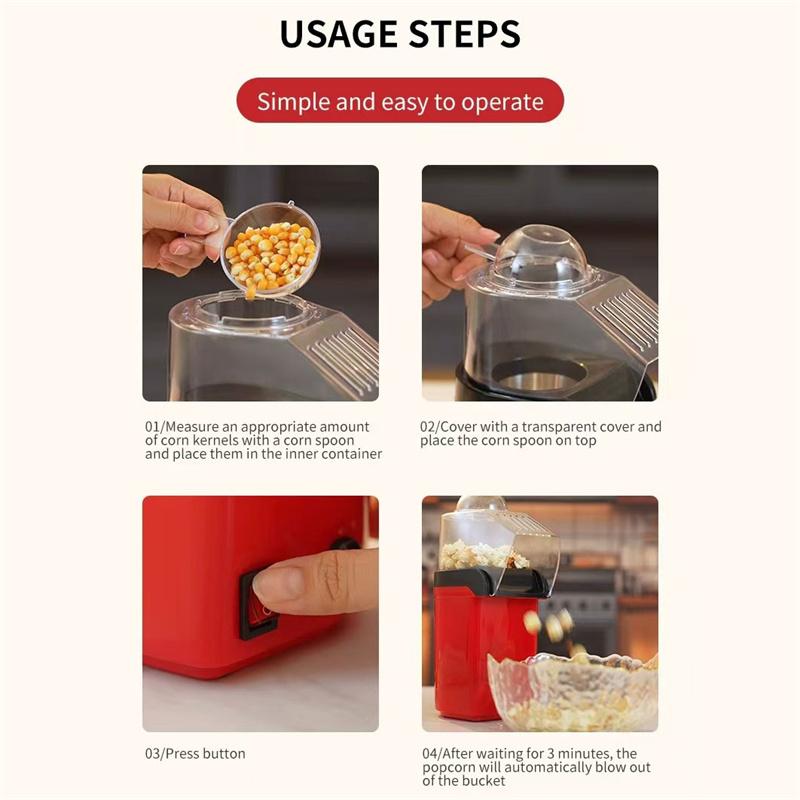 USAGE STEPS

Simple and easy to operate

01/Measure an appropriate amount of corn kernels with a corn spoon and place them in the inner container

02/Cover with a transparent cover and place the corn spoon on top

03/Press button

04/After waiting for 3 minutes, the popcorn will automatically blow out of the bucket