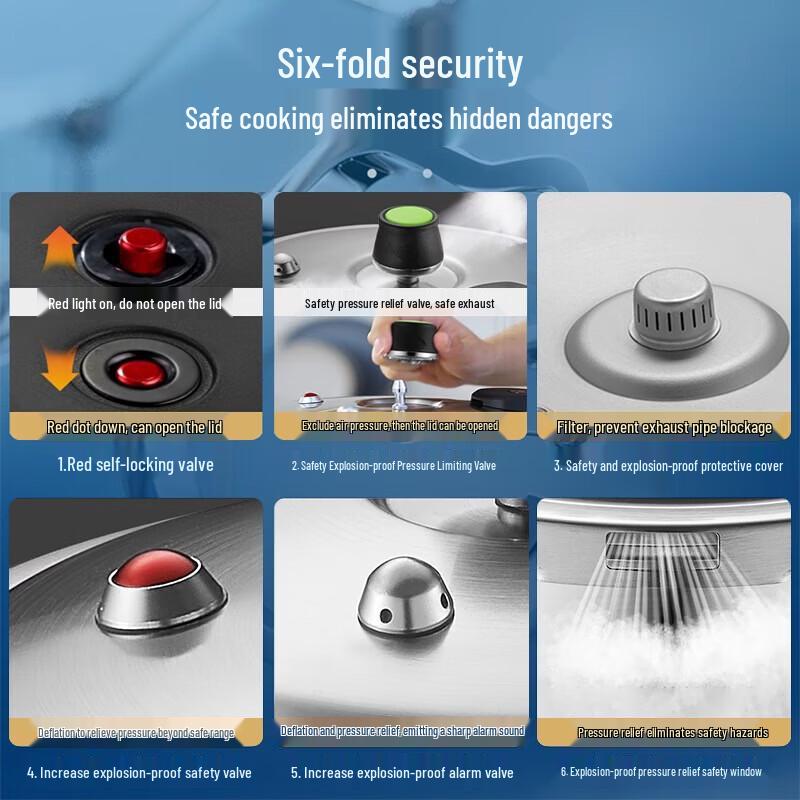 Six-fold security

Safe cooking eliminates hidden dangers

Red light on, do not open the lid

Red dot down, can open the lid

1.Red self-locking valve

Safety pressure relief valve, safe exhaust

Exclude air pressure, then the lid can be opened

2. Safety Explosion-proof Pressure Limiting Valve

Filter, prevent exhaust pipe blockage

3. Safety and explosion-proof protective cover

Deflation to relieve pressure beyond safe range

4. Increase explosion-proof safety valve

Deflation and pressure relief, emitting a sharp alarm sound

5. Increase explosion-proof alarm valve

Pressure relief eliminates safety hazards

6. Explosion-proof pressure relief safety window