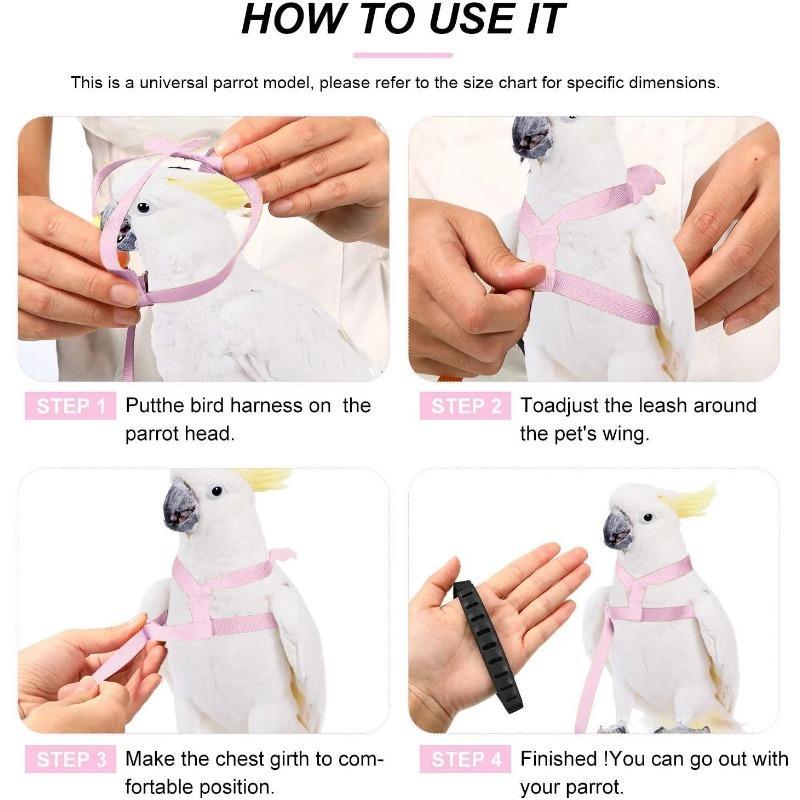 HOW TO USE IT

This is a universal parrot model, please refer to the size chart for specific dimensions.

STEP 1 Putthe bird harness on the parrot head.

STEP 2 Toadjust the leash around the pet's wing.

STEP 3 Make the chest girth to comfortable position.

STEP 4 Finished !You can go out with your parrot.