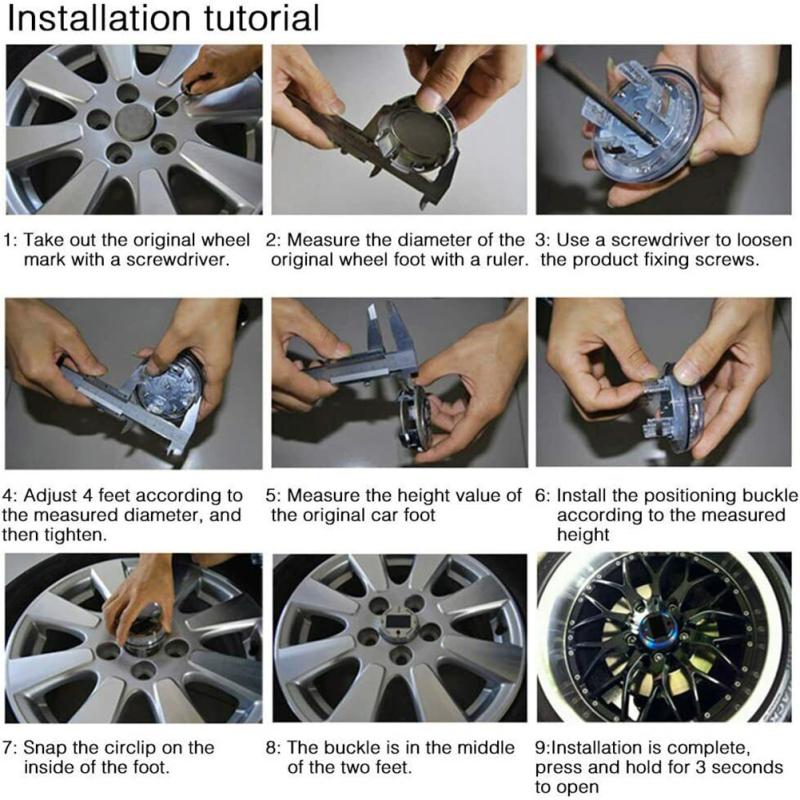 Installation tutorial

1: Take out the original wheel mark with a screwdriver.

2: Measure the diameter of the original wheel foot with a ruler.

3: Use a screwdriver to loosen the product fixing screws.

4: Adjust 4 feet according to the measured diameter, and then tighten.

5: Measure the height value of the original car foot

6: Install the positioning buckle according to the measured height

7: Snap the circlip on the inside of the foot.

8: The buckle is in the middle of the two feet.

9:Installation is complete, press and hold for 3 seconds to open