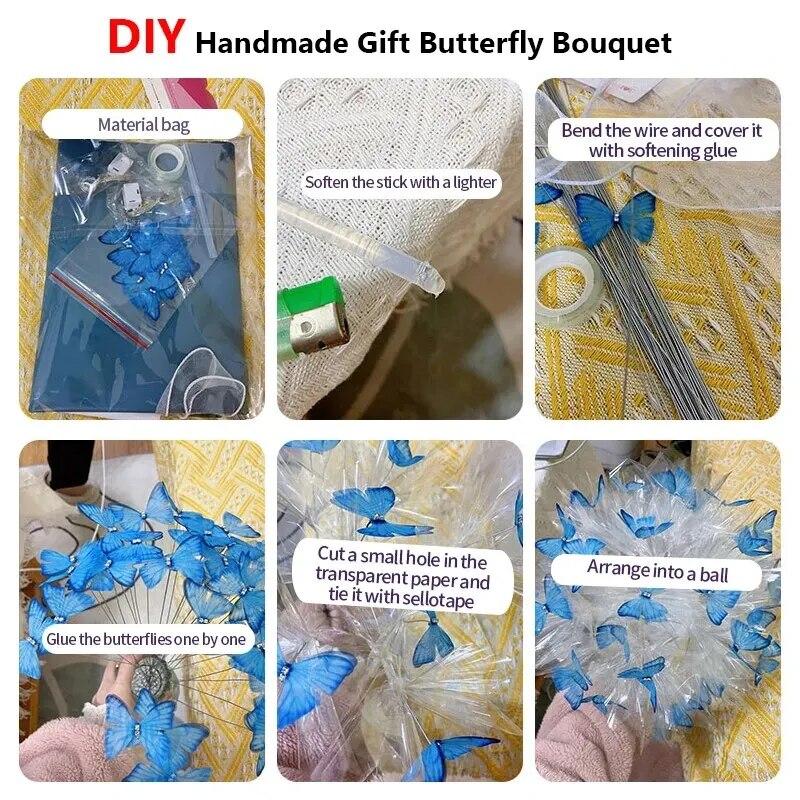 DIY Handmade Gift Butterfly Bouquet

Material bag

Soften the stick with a lighter

Bend the wire and cover it with softening glue

Glue the butterflies one by one

Cut a small hole in the transparent paper and tie it with sellotape

Arrange into a ball