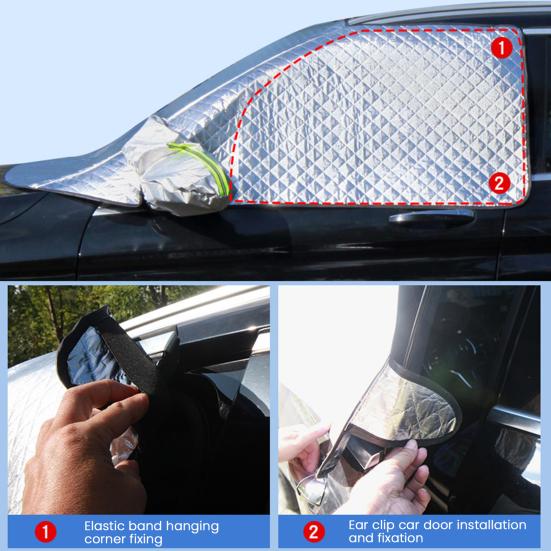 1

2

1 Elastic band hanging corner fixing

2 Ear clip car door installation and fixation