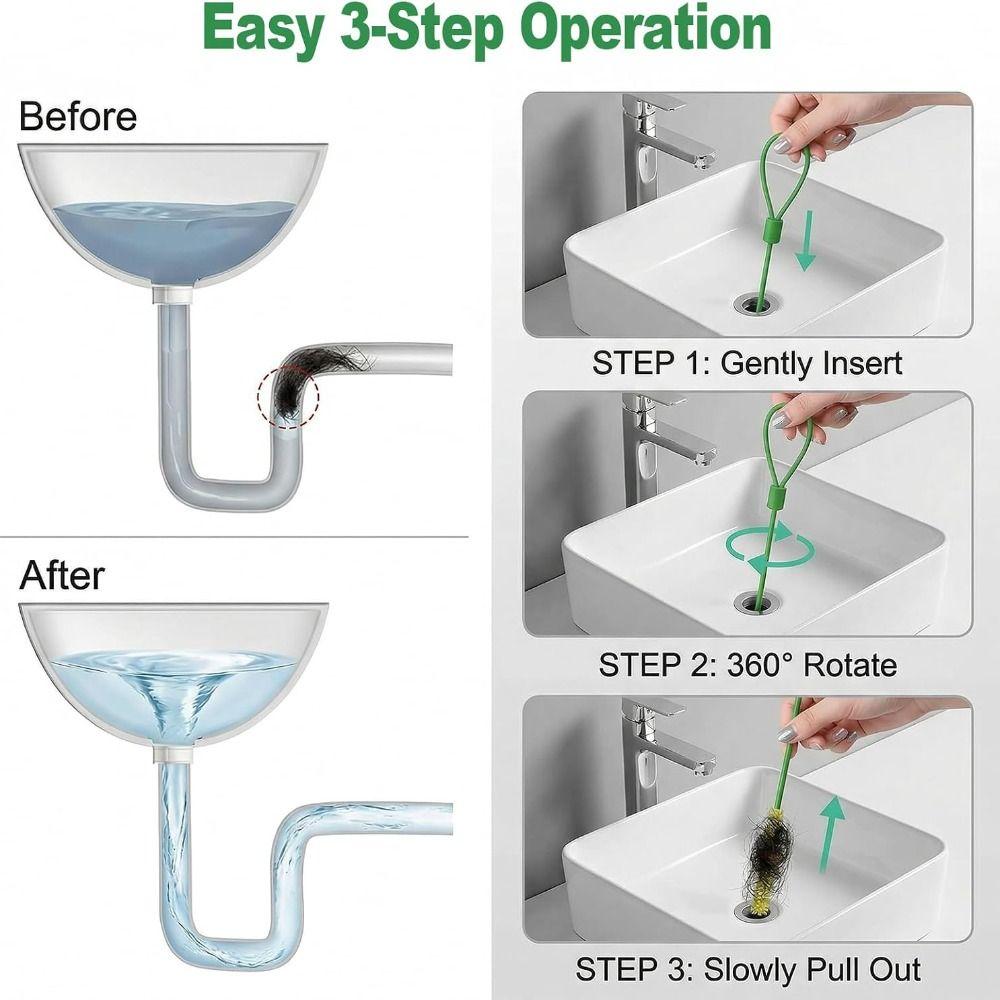 Easy 3-Step Operation

Before

After

STEP 1: Gently Insert

STEP 2: 360° Rotate

STEP 3: Slowly Pull Out