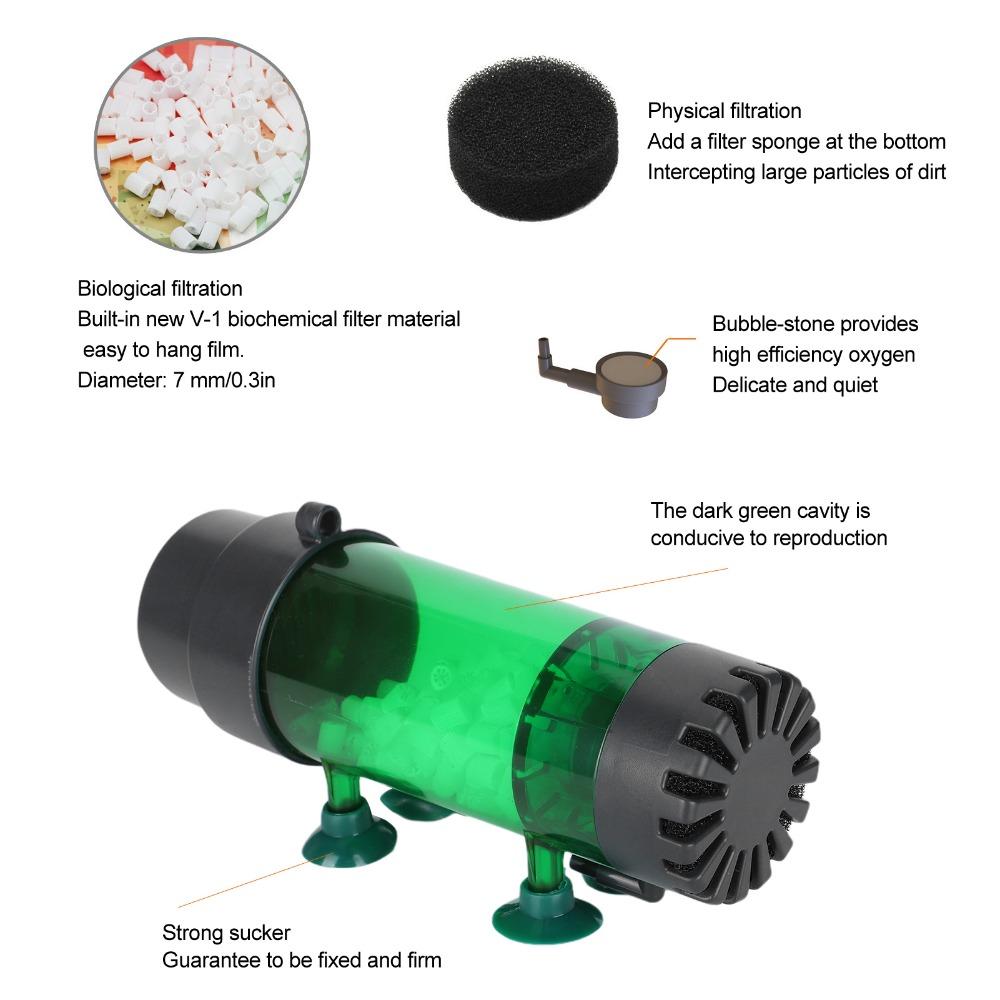 Physical filtration
Add a filter sponge at the bottom
Intercepting large particles of dirt

Biological filtration
Built-in new V-1 biochemical filter material easy to hang film.
Diameter: 7 mm/0.3in

Bubble-stone provides
high efficiency oxygen
Delicate and quiet

The dark green cavity is
conducive to reproduction

Strong sucker
Guarantee to be fixed and firm