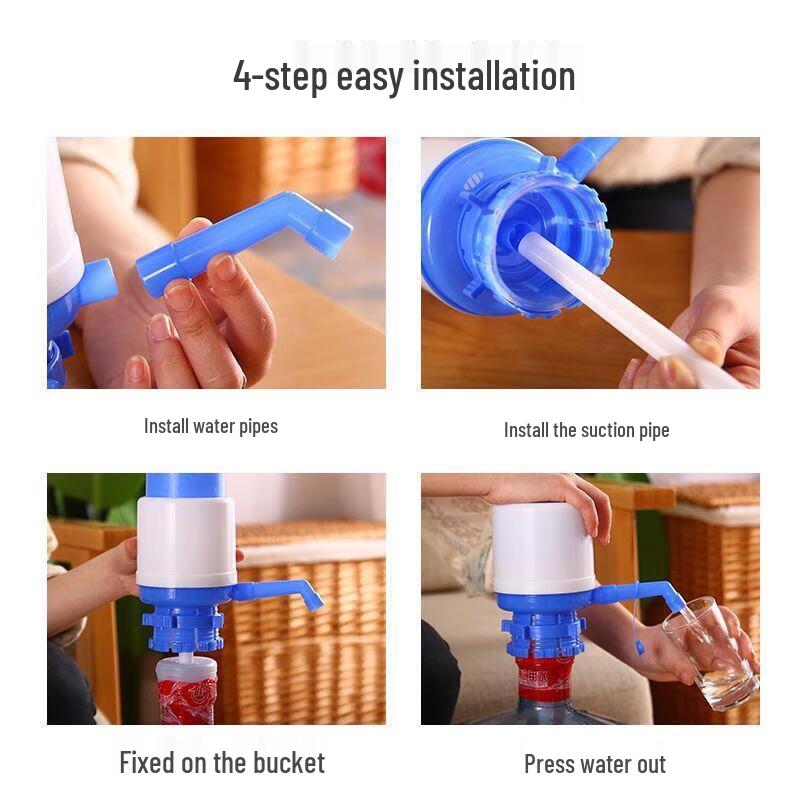 4-step easy installation

Install water pipes

Install the suction pipe

Fixed on the bucket

Press water out