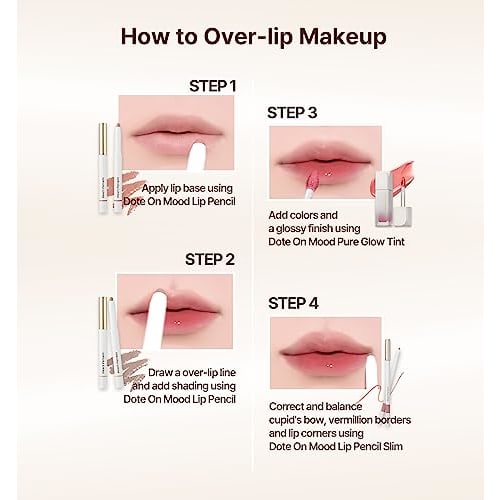 How to Over-lip Makeup

STEP 1

Apply lip base using Dote On Mood Lip Pencil

STEP 2

Draw a over-lip line and add shading using Dote On Mood Lip Pencil

STEP 3

Add colors and a glossy finish using Dote On Mood Pure Glow Tint

STEP 4

Correct and balance cupid's bow, vermillion borders and lip corners using Dote On Mood Lip Pencil Slim