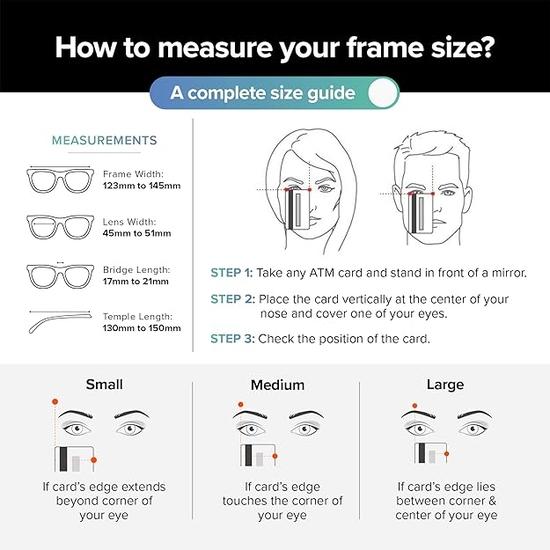 How to measure your frame size?

A complete size guide

MEASUREMENTS

Frame Width:
123mm to 145mm

Lens Width:
45mm to 51mm

Bridge Length:
17mm to 21mm

Temple Length:
130mm to 150mm

STEP 1: Take any ATM card and stand in front of a mirror.

STEP 2: Place the card vertically at the center of your nose and cover one of your eyes.

STEP 3: Check the position of the card.

Small

If card's edge extends beyond corner of your eye

Medium

If card's edge touches the corner of your eye

Large

If card's edge lies between corner & center of your eye