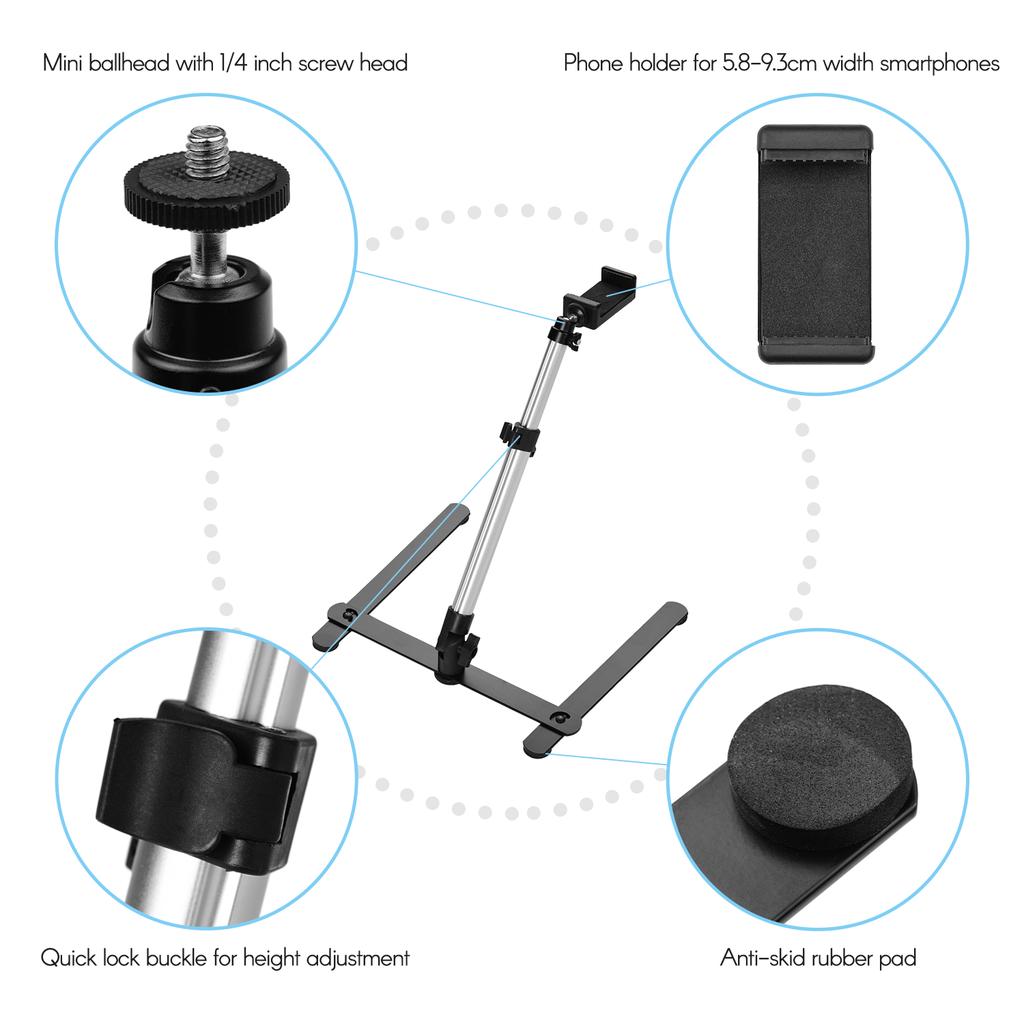 Mini ballhead with 1/4 inch screw head

Phone holder for 5.8-9.3cm width smartphones

Quick lock buckle for height adjustment

Anti-skid rubber pad