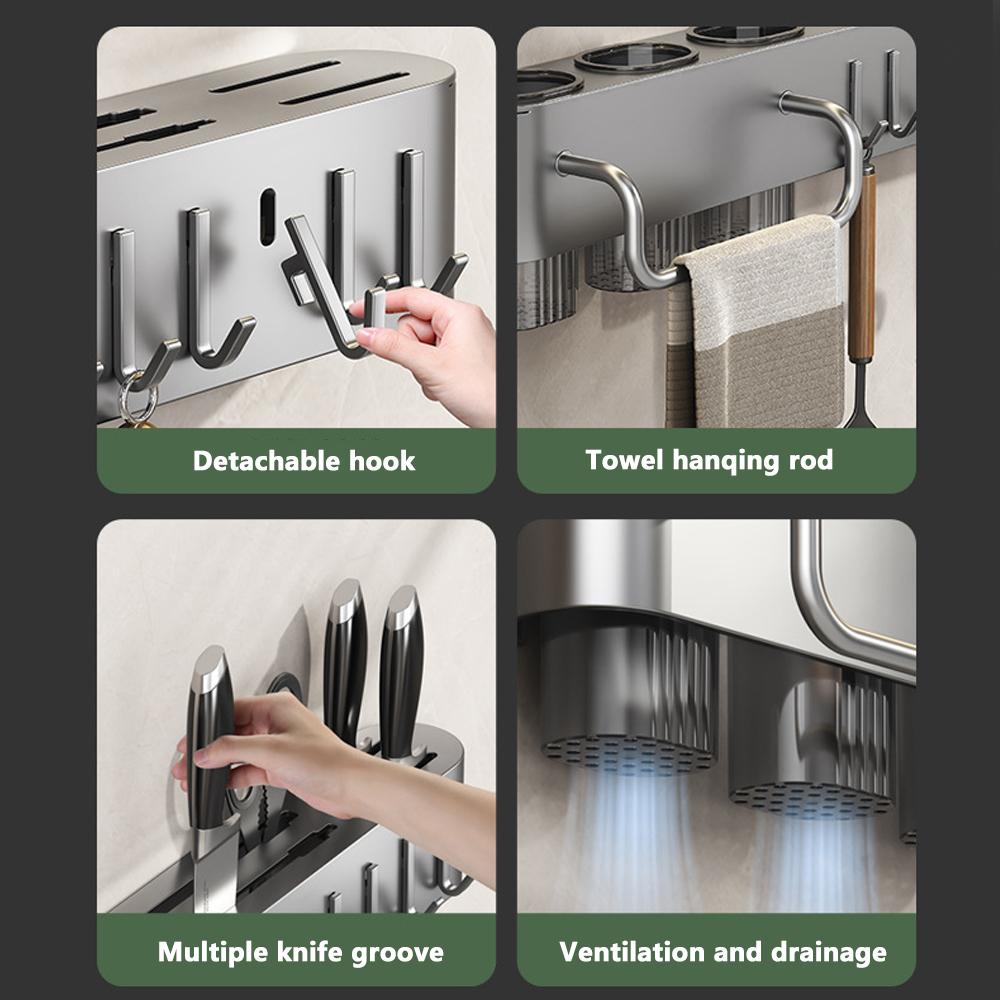 Detachable hook

Towel hanqing rod

Multiple knife groove

Ventilation and drainage