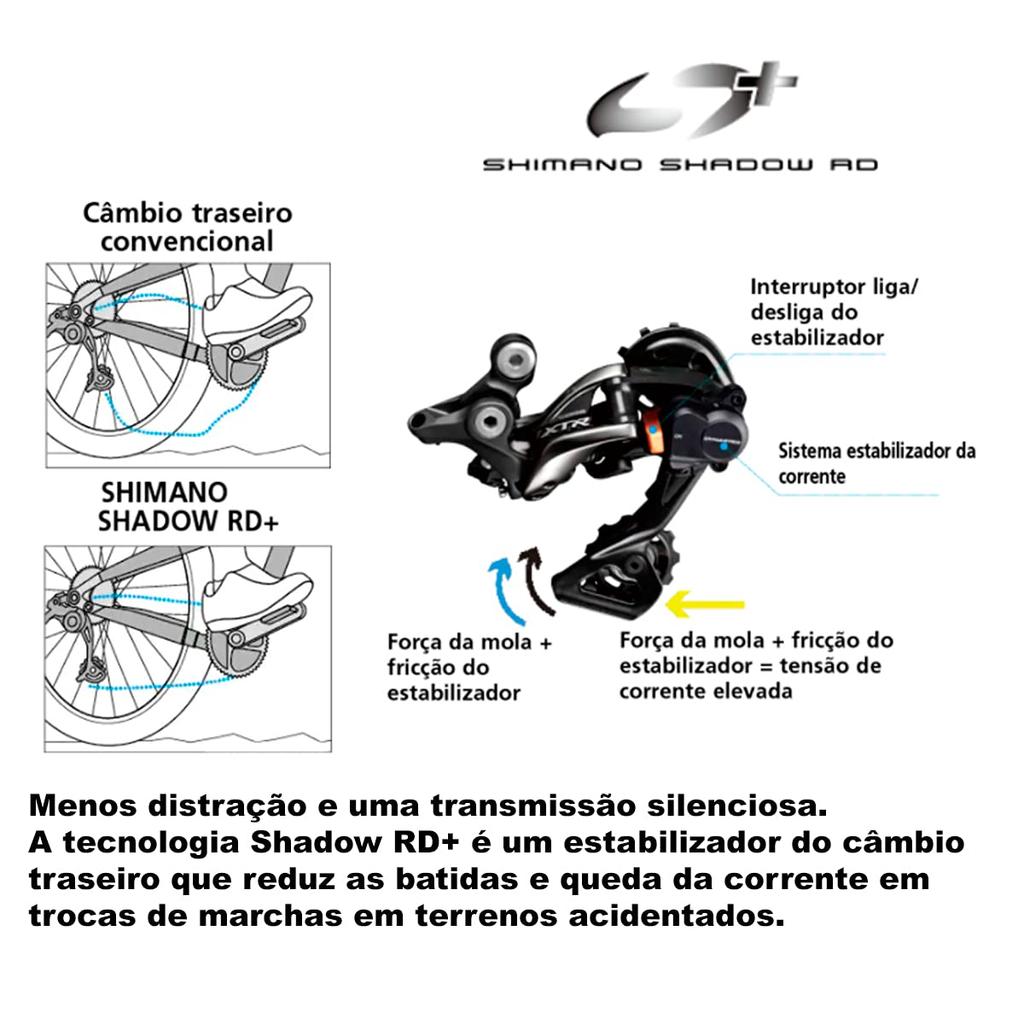 SHIMANO SHADOW RD

Câmbio traseiro convencional

SHIMANO SHADOW RD+

Interruptor liga/ desliga do estabilizador

XTR

Sistema estabilizador da corrente

Força da mola + fricção do estabilizador

Força da mola + fricção do estabilizador = tensão de corrente elevada

Menos distração e uma transmissão silenciosa.
A tecnologia Shadow RD+ é um estabilizador do câmbio traseiro que reduz as batidas e queda da corrente em trocas de marchas em terrenos acidentados.