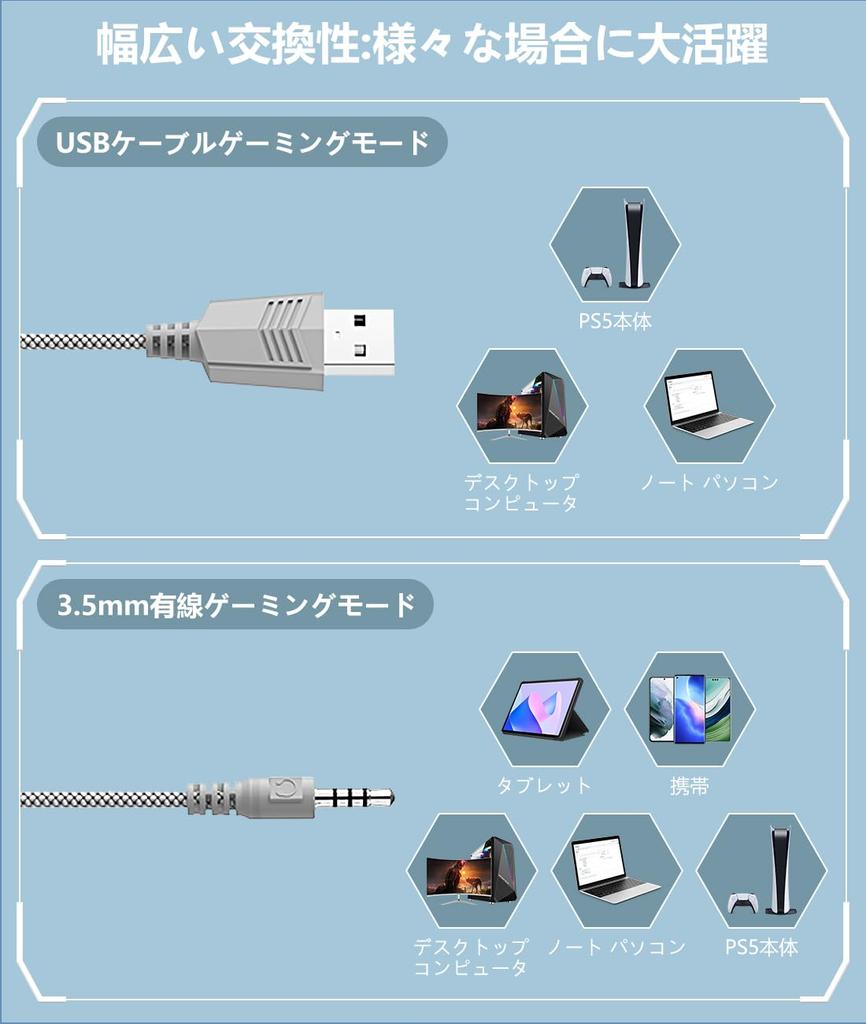 幅広い交換性:様々な場合に大活躍

USBケーブルゲーミングモード

PS5本体

デスクトップ
コンピュータ

ノート パソコン

3.5mm有線ゲーミングモード

タブレット

携帯

デスクトップ
コンピュータ

ノート パソコン

PS5本体