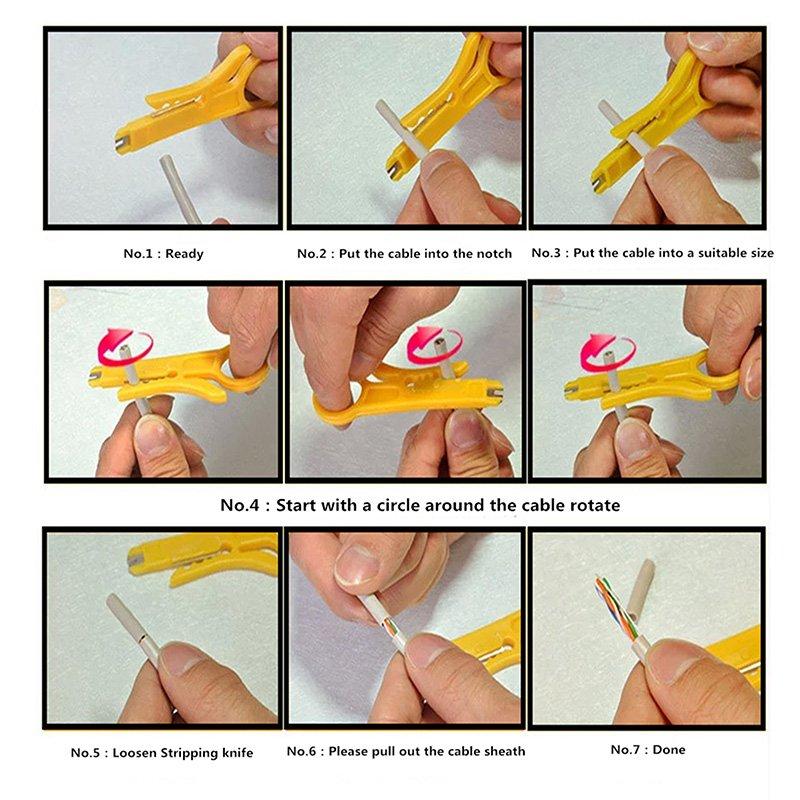 No.1 : Ready

No.2 : Put the cable into the notch

No.3 : Put the cable into a suitable size

No.4 : Start with a circle around the cable rotate

No.5 : Loosen Stripping knife

No.6 : Please pull out the cable sheath

No.7 : Done