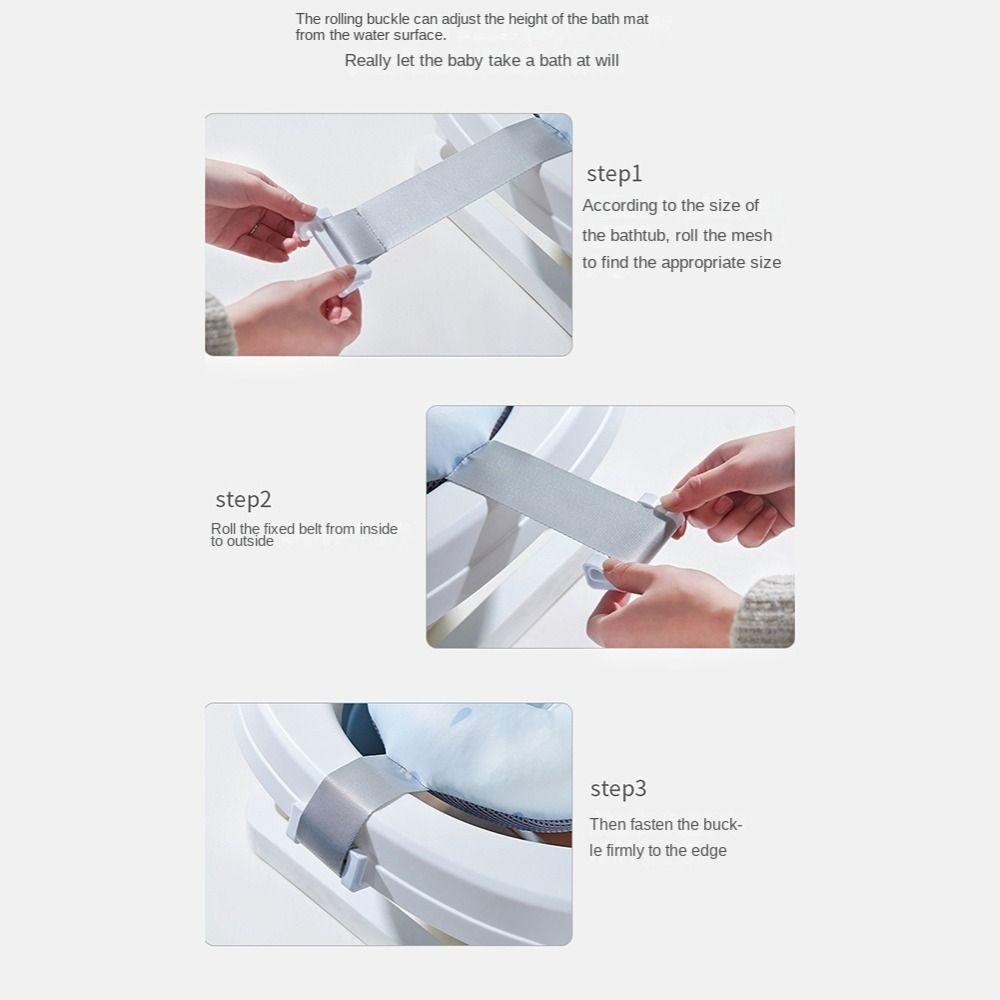 The rolling buckle can adjust the height of the bath mat from the water surface.

Really let the baby take a bath at will

step1

According to the size of the bathtub, roll the mesh to find the appropriate size

step2

Roll the fixed belt from inside to outside

step3

Then fasten the buckle firmly to the edge