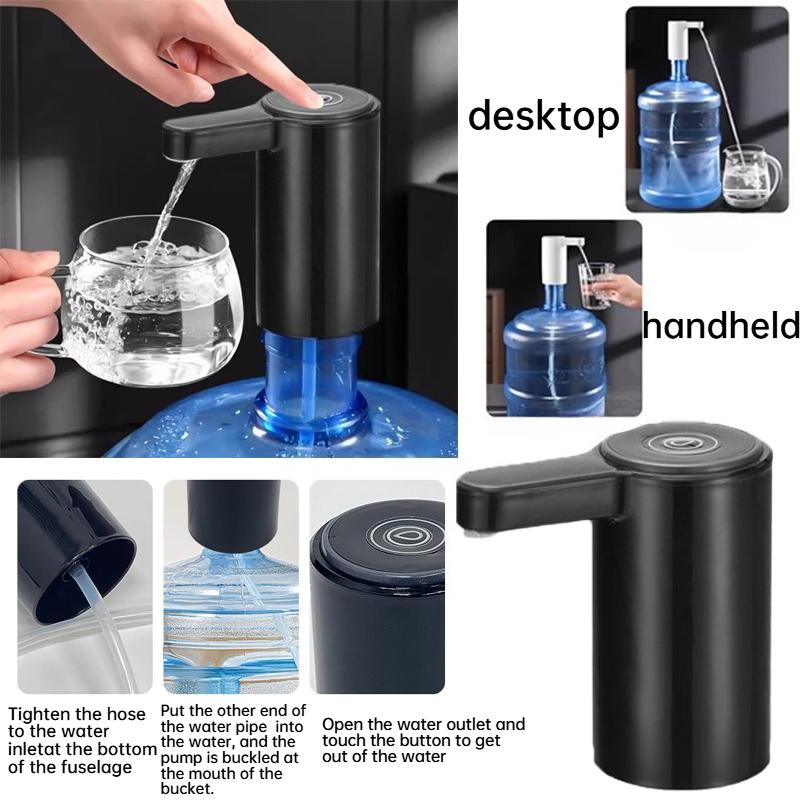 desktop

handheld

Tighten the hose to the water inletat the bottom of the fuselage

Put the other end of the water pipe into the water, and the pump is buckled at the mouth of the bucket.

Open the water outlet and touch the button to get out of the water