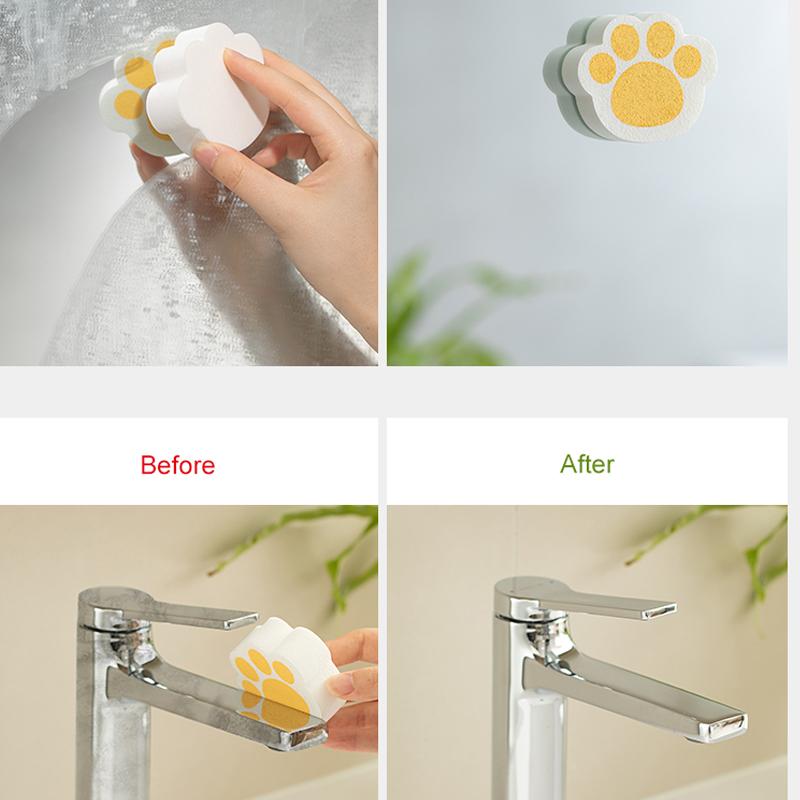 Before

After