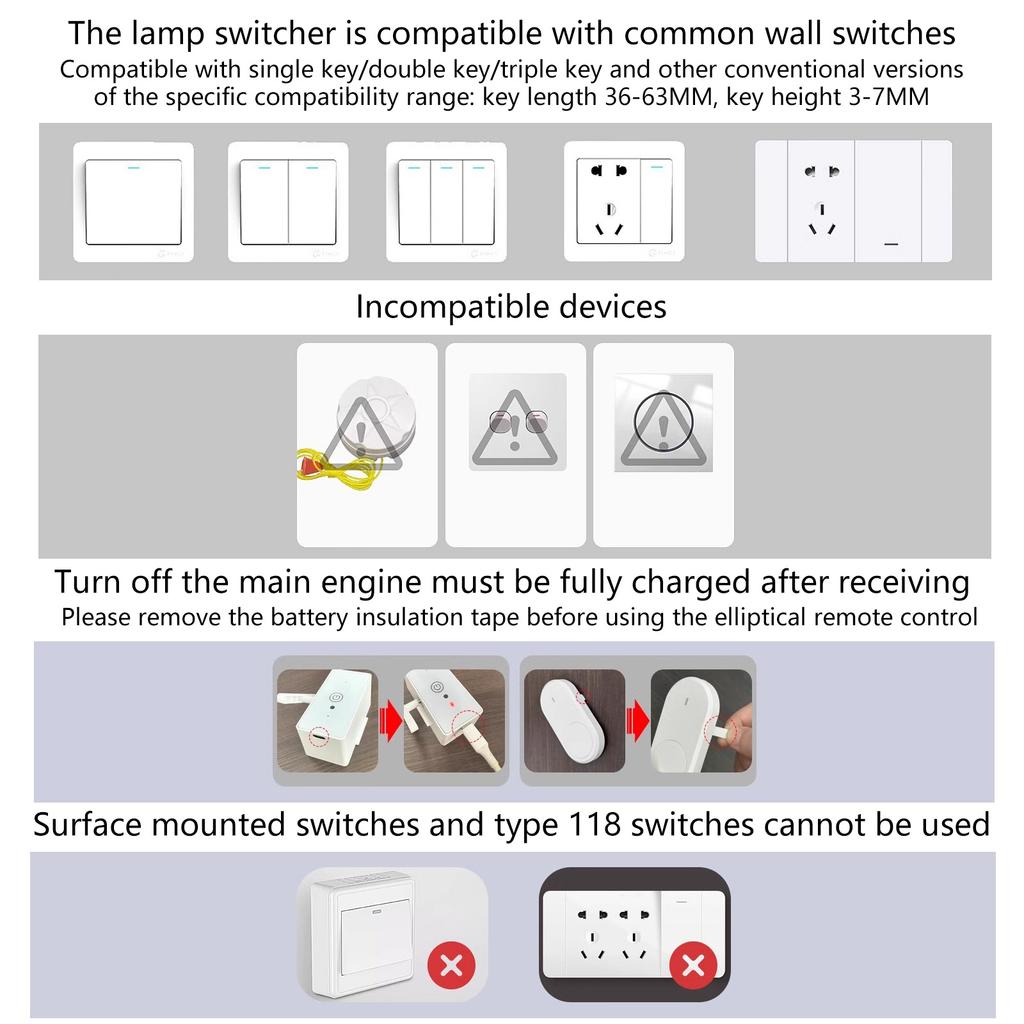 The lamp switcher is compatible with common wall switches
Compatible with single key/double key/triple key and other conventional versions of the specific compatibility range: key length 36-63MM, key height 3-7MM

Incompatible devices

Turn off the main engine must be fully charged after receiving
Please remove the battery insulation tape before using the elliptical remote control

Surface mounted switches and type 118 switches cannot be used