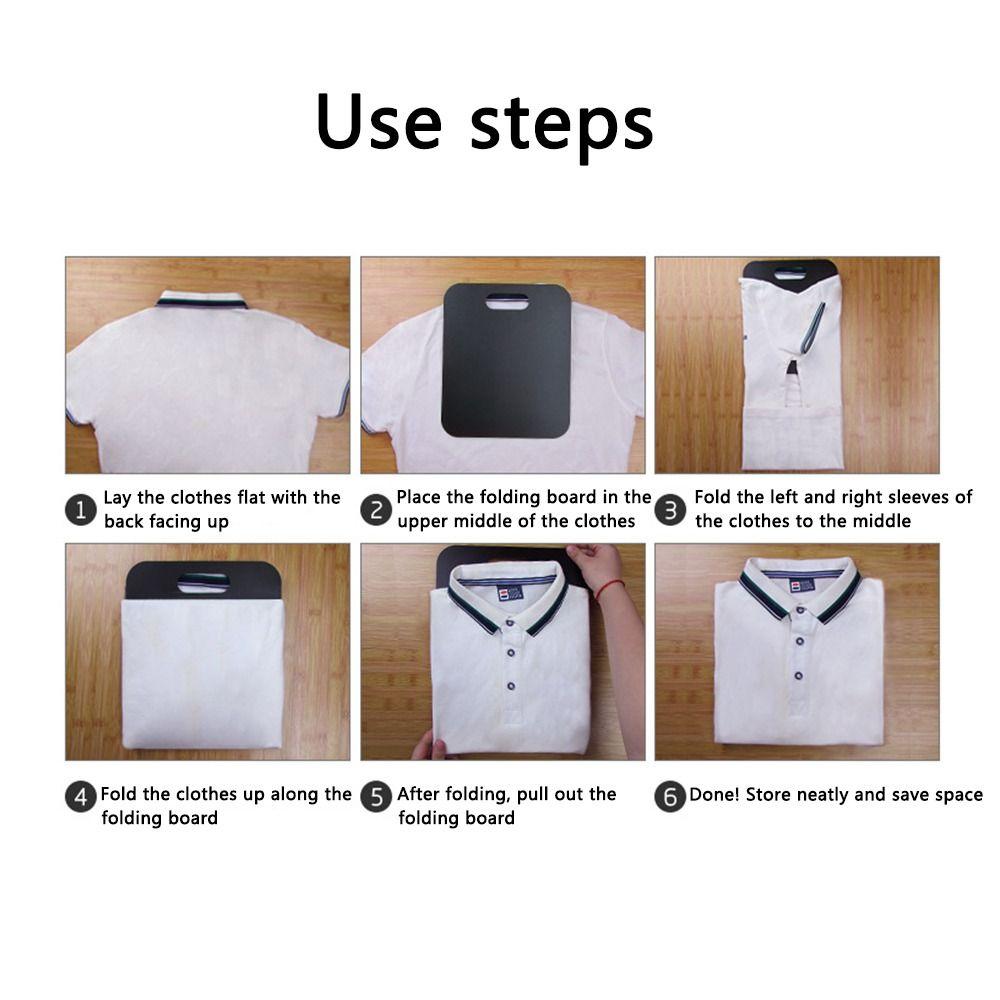 Use steps

1 Lay the clothes flat with the back facing up

2 Place the folding board in the upper middle of the clothes

3 Fold the left and right sleeves of the clothes to the middle

4 Fold the clothes up along the folding board

5 After folding, pull out the folding board

6 Done! Store neatly and save space