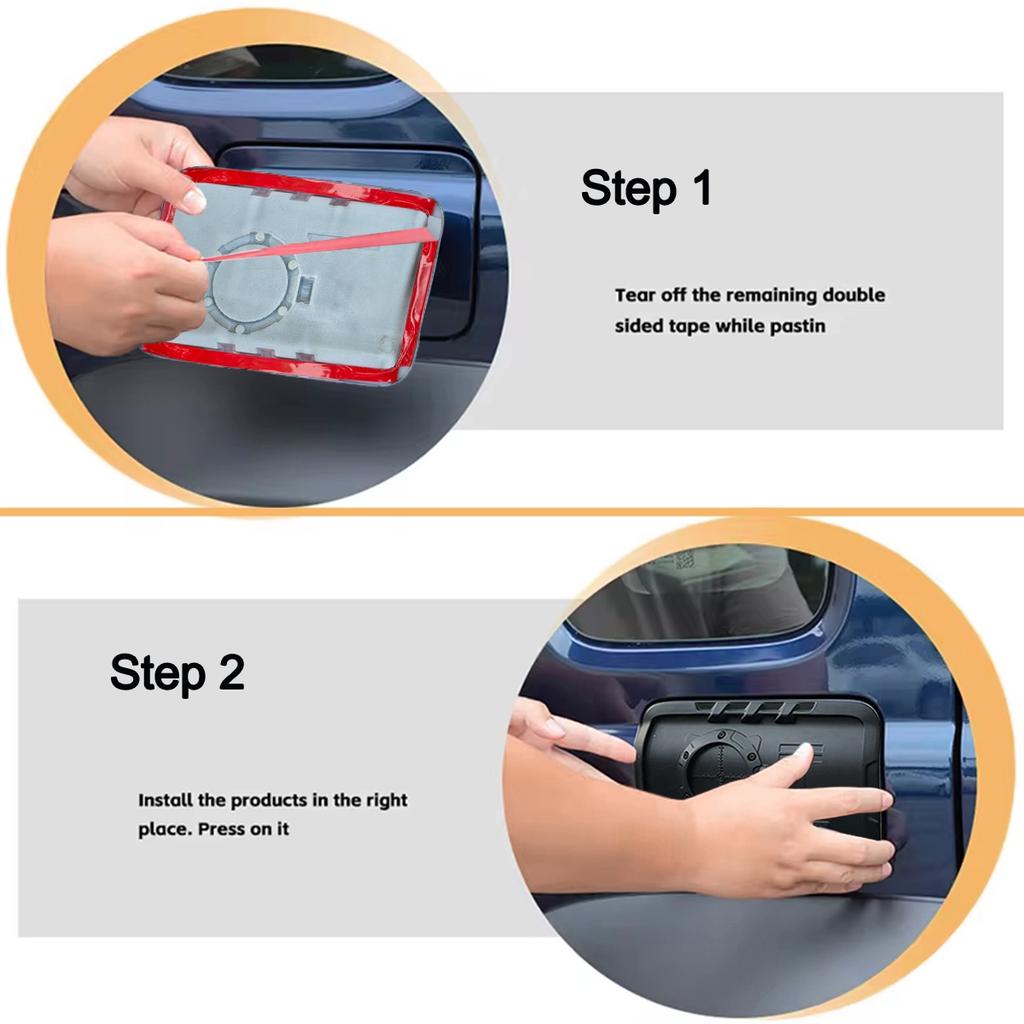 Step 1

Tear off the remaining double sided tape while pastin

Step 2

Install the products in the right place. Press on it