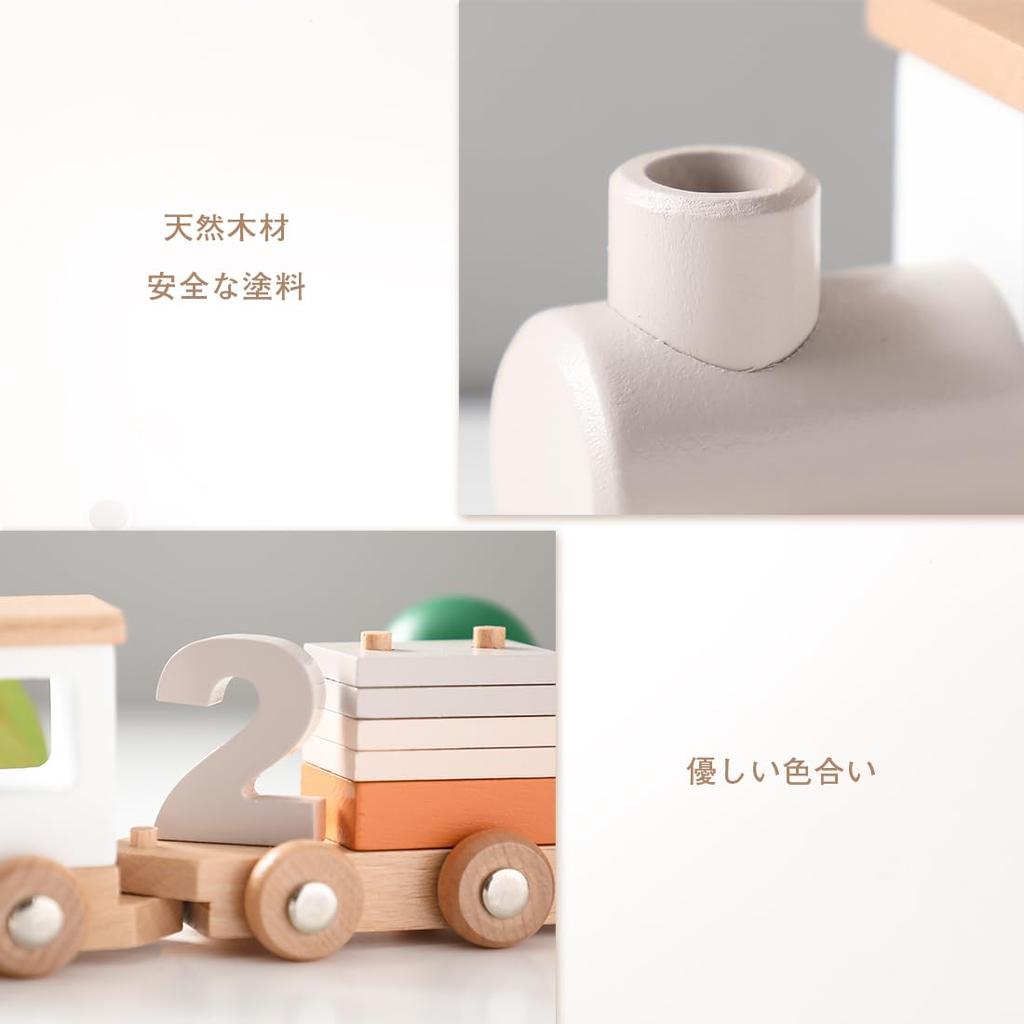 天然木材
安全な塗料

2

優しい色合い