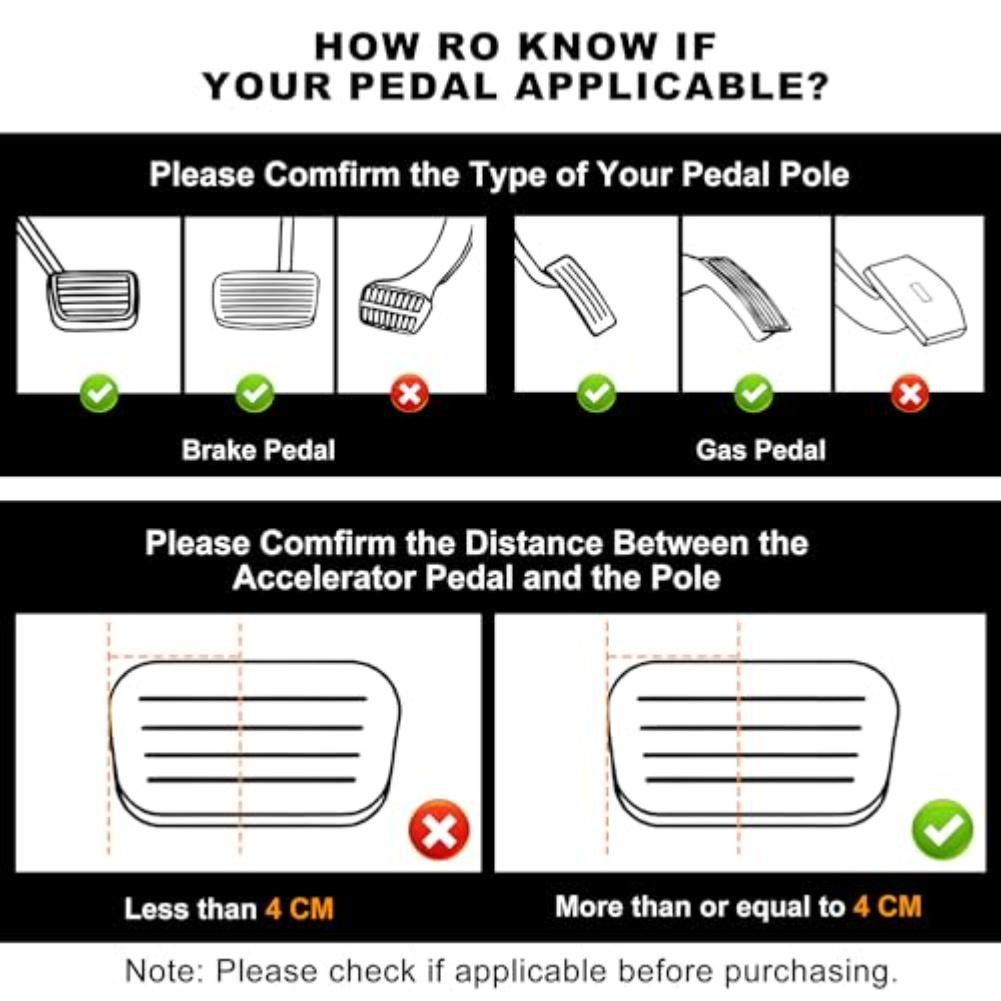 HOW RO KNOW IF YOUR PEDAL APPLICABLE?

Please Comfirm the Type of Your Pedal Pole

Brake Pedal

Gas Pedal

Please Comfirm the Distance Between the Accelerator Pedal and the Pole

Less than 4 CM

More than or equal to 4 CM

Note: Please check if applicable before purchasing.