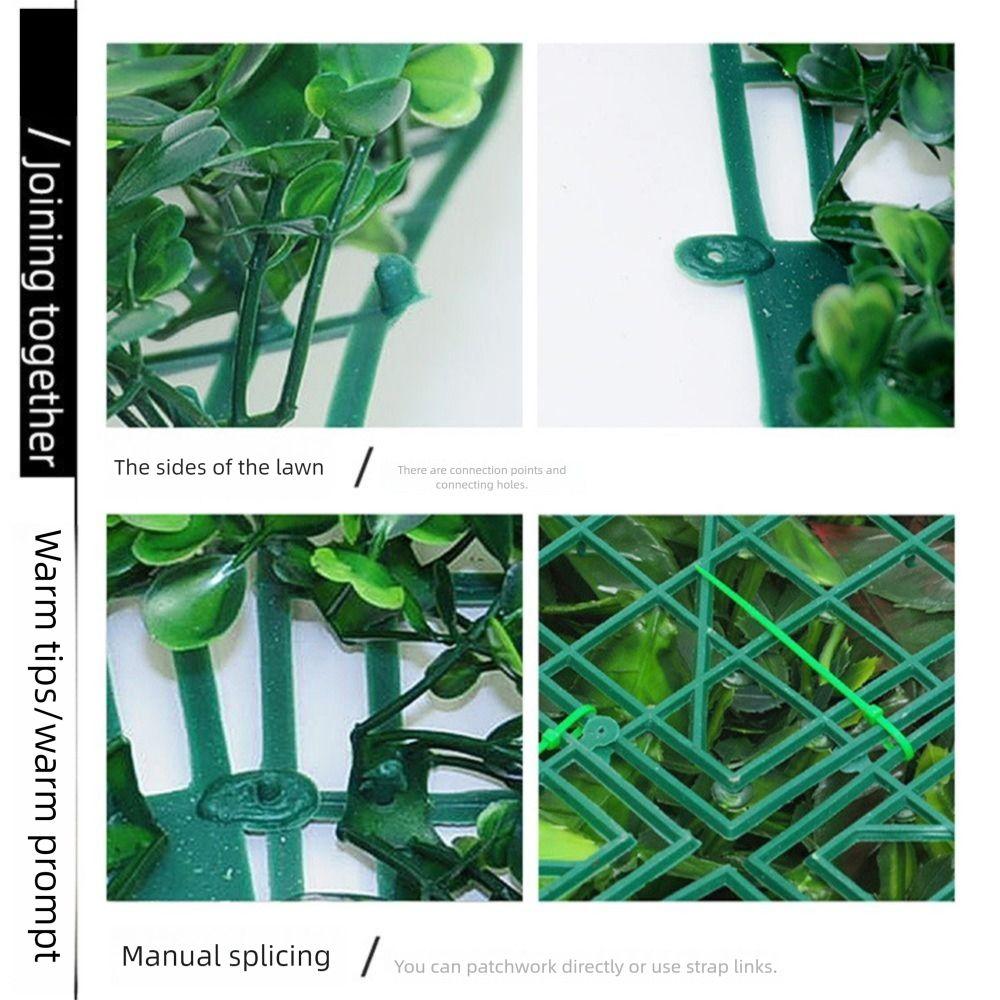 / Joining together

Warm tips/warm prompt

The sides of the lawn / There are connection points and connecting holes.

Manual splicing / You can patchwork directly or use strap links.