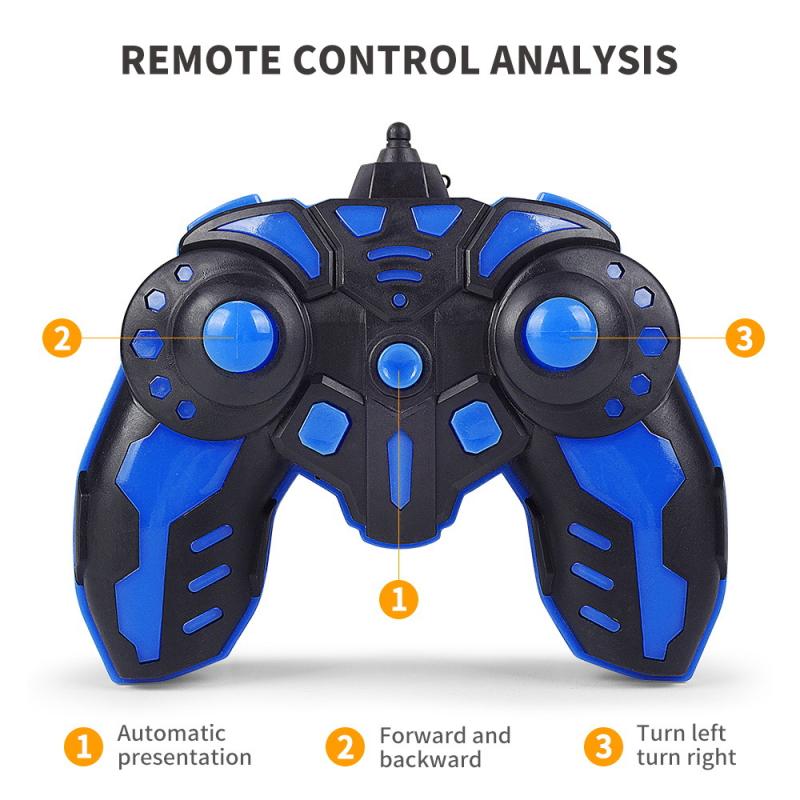 REMOTE CONTROL ANALYSIS

2

3

1

1 Automatic presentation

2 Forward and backward

3 Turn left turn right