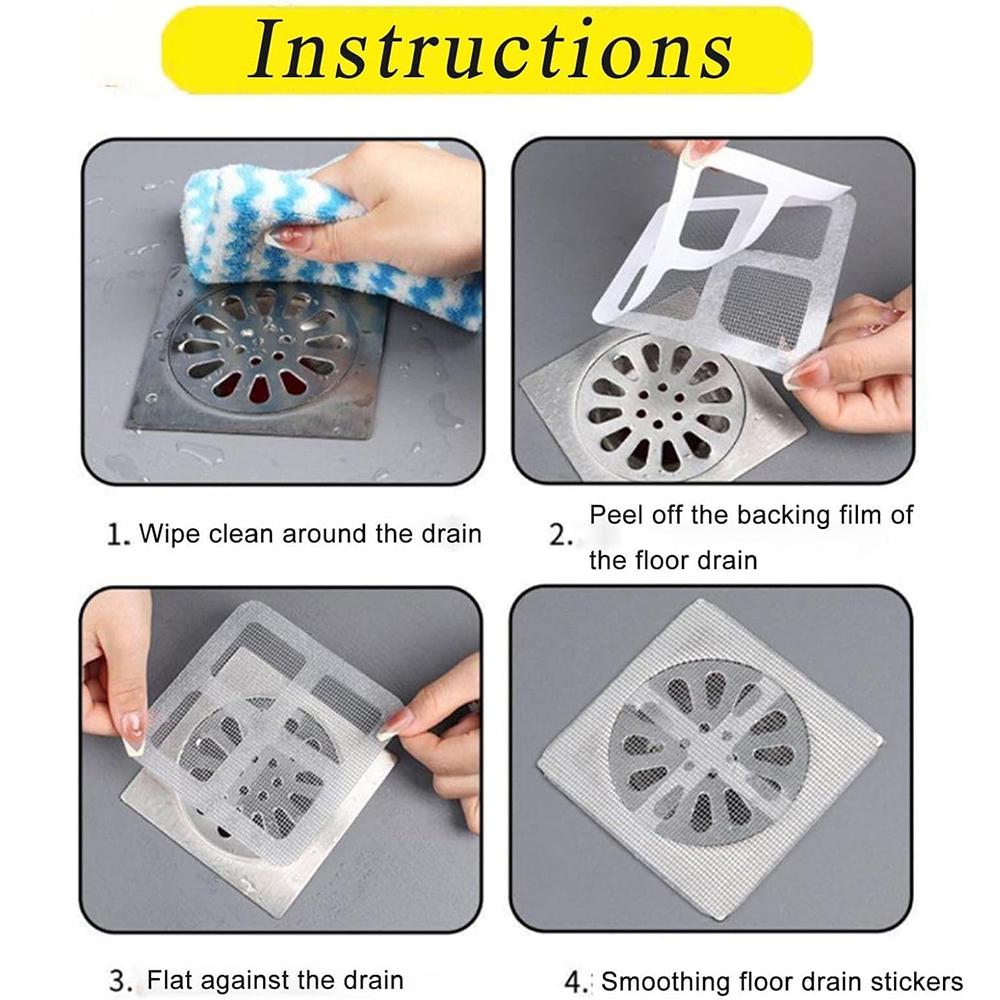 Instructions

1. Wipe clean around the drain

2. Peel off the backing film of the floor drain

3. Flat against the drain

4. Smoothing floor drain stickers