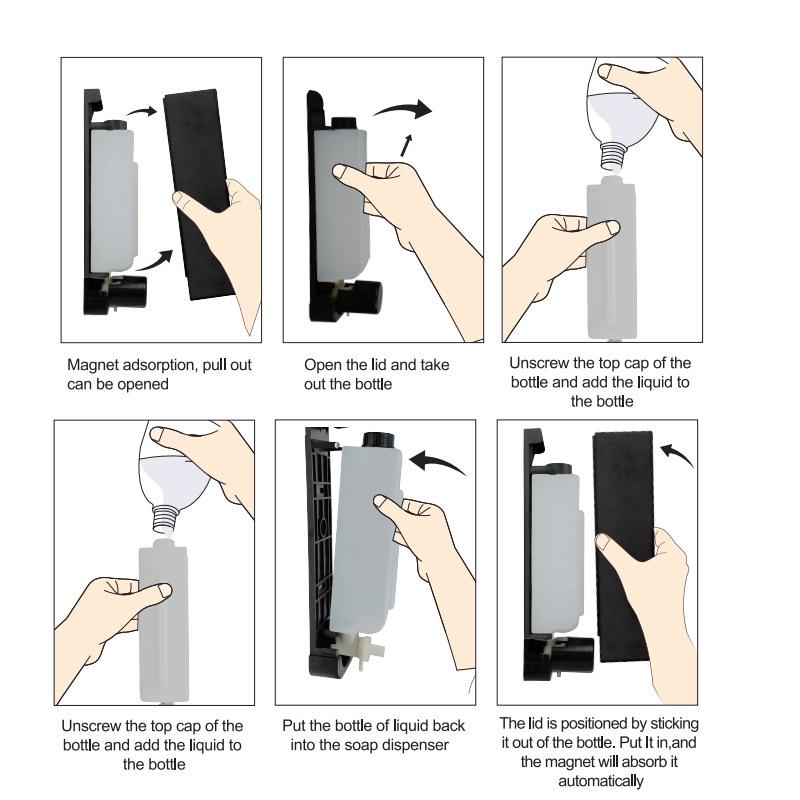 Magnet adsorption, pull out can be opened

Open the lid and take out the bottle

Unscrew the top cap of the bottle and add the liquid to the bottle

Unscrew the top cap of the bottle and add the liquid to the bottle

Put the bottle of liquid back into the soap dispenser

The lid is positioned by sticking it out of the bottle. Put It in,and the magnet will absorb it automatically