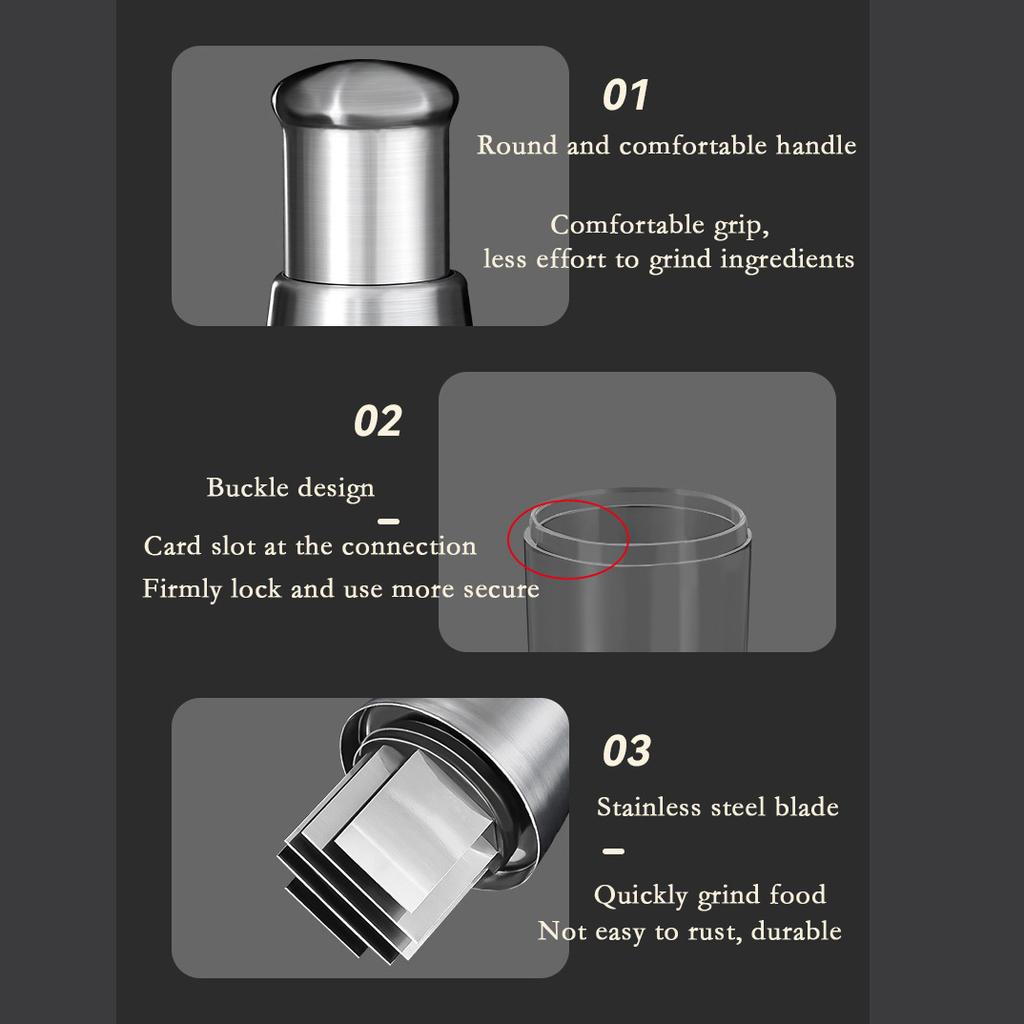 01

Round and comfortable handle

Comfortable grip,
less effort to grind ingredients

02

Buckle design

Card slot at the connection
Firmly lock and use more secure

03

Stainless steel blade

Quickly grind food
Not easy to rust, durable