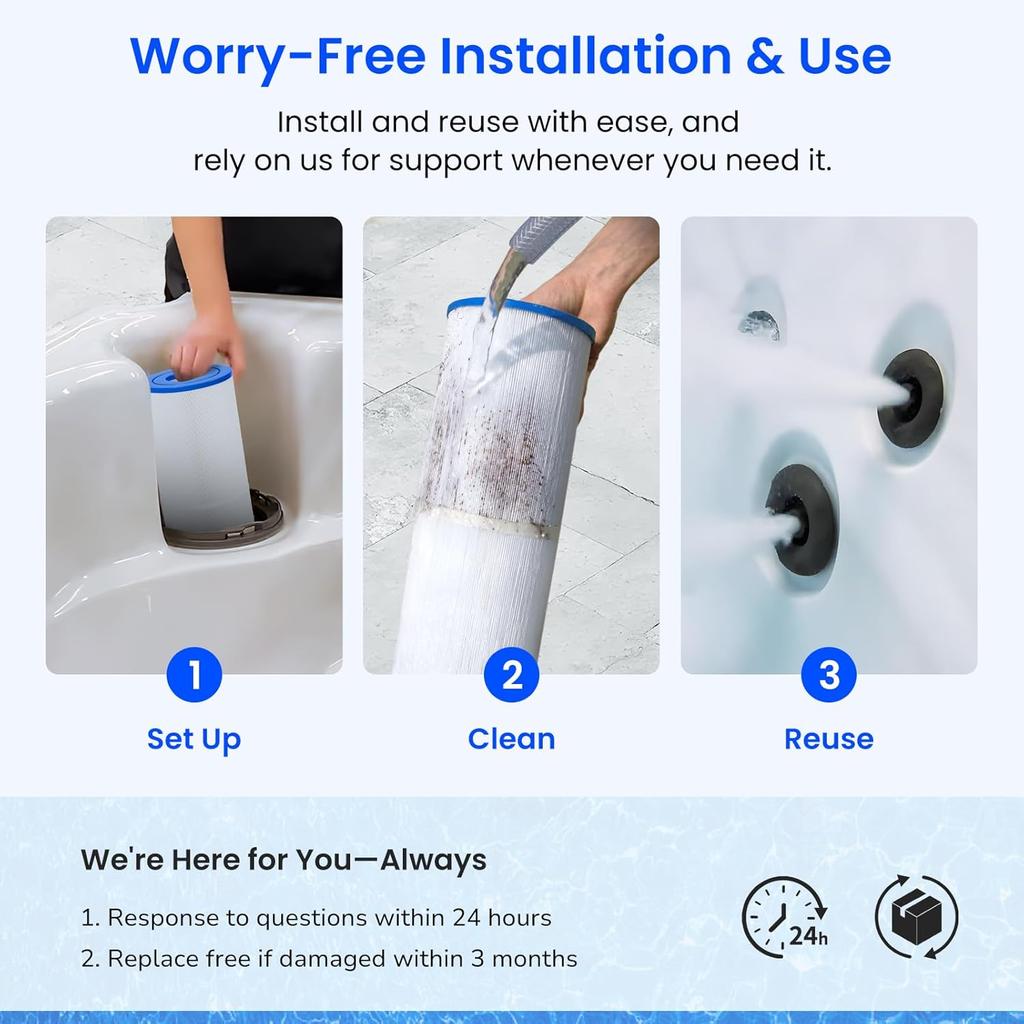 Worry-Free Installation & Use

Install and reuse with ease, and rely on us for support whenever you need it.

1
Set Up

2
Clean

3
Reuse

We're Here for You—Always

1. Response to questions within 24 hours
2. Replace free if damaged within 3 months

24h