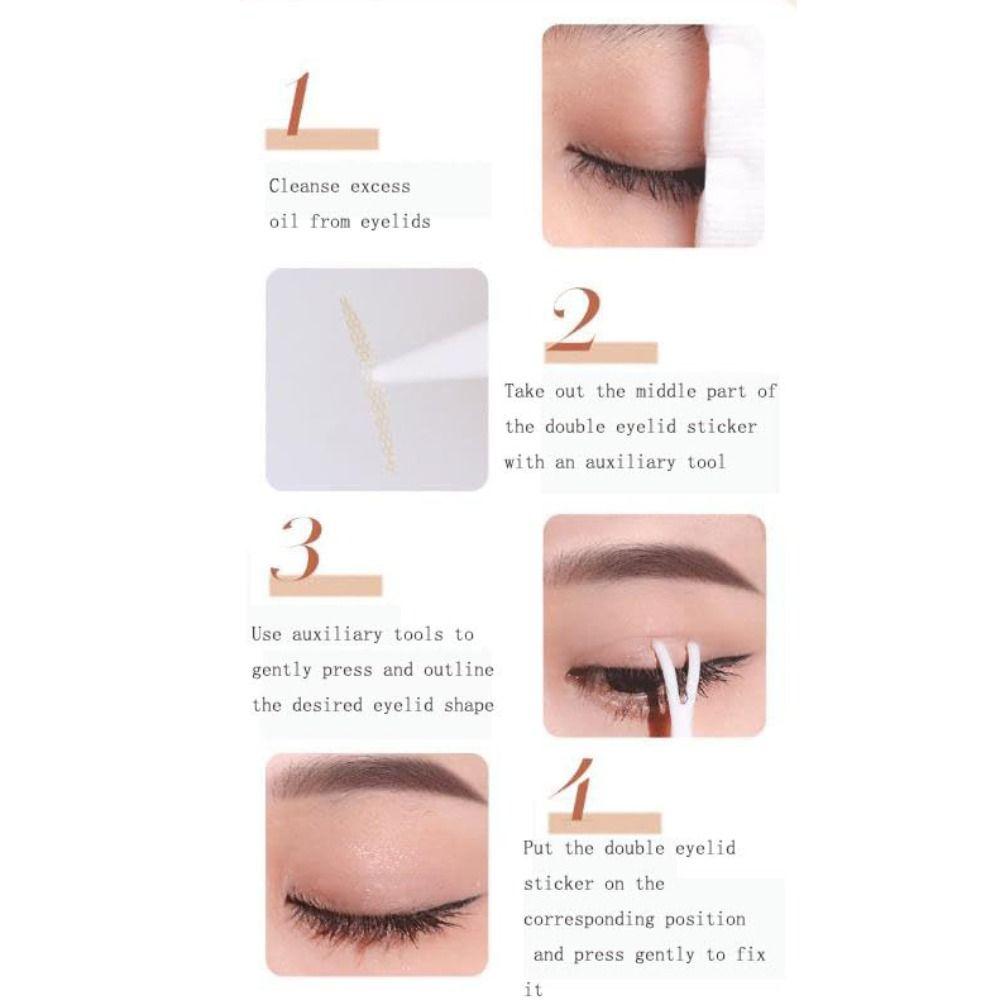 1

Cleanse excess oil from eyelids

2

Take out the middle part of the double eyelid sticker with an auxiliary tool

3

Use auxiliary tools to gently press and outline the desired eyelid shape

4

Put the double eyelid sticker on the corresponding position and press gently to fix it