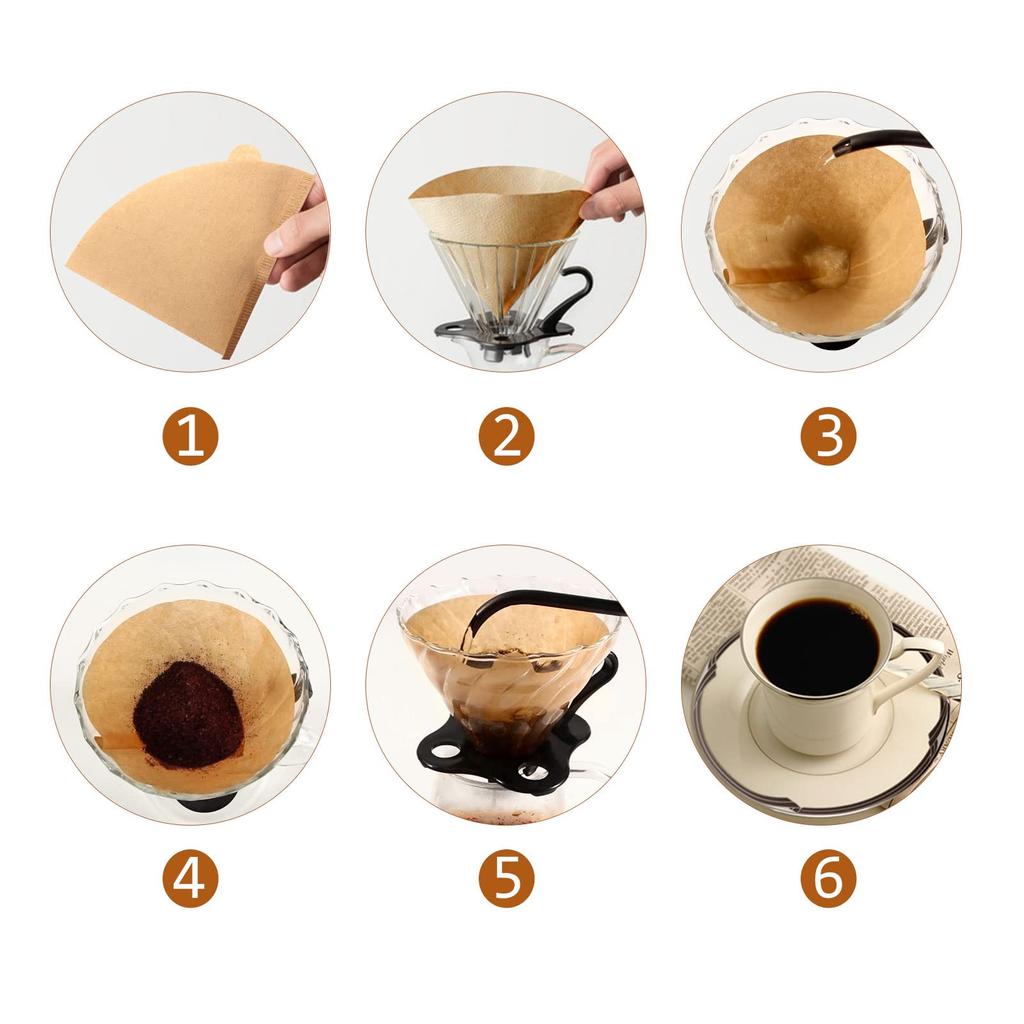 1

2

3

4

5

6