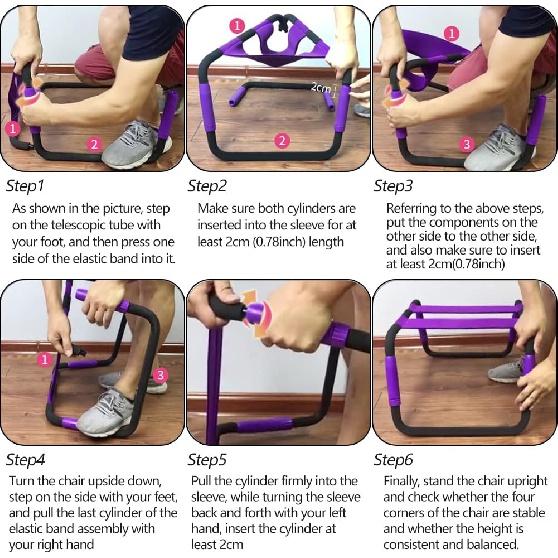 1

2

1

2cm

2

1

3

Step1
As shown in the picture, step on the telescopic tube with your foot, and then press one side of the elastic band into it.

Step2
Make sure both cylinders are inserted into the sleeve for at least 2cm (0.78inch) length

Step3
Referring to the above steps, put the components on the other side to the other side, and also make sure to insert at least 2cm(0.78inch)

1

3

Step4
Turn the chair upside down, step on the side with your feet, and pull the last cylinder of the elastic band assembly with your right hand

Step5
Pull the cylinder firmly into the sleeve, while turning the sleeve back and forth with your left hand, insert the cylinder at least 2cm

Step6
Finally, stand the chair upright and check whether the four corners of the chair are stable and whether the height is consistent and balanced.