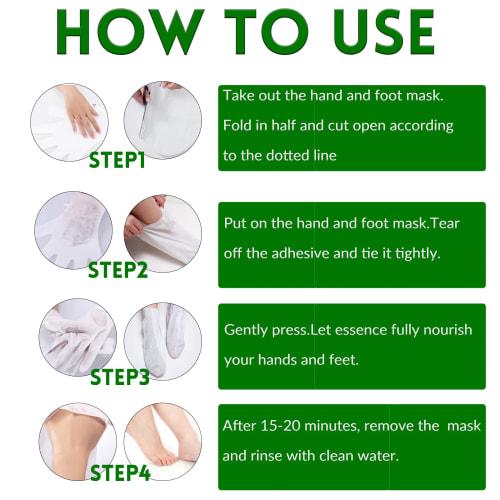 HOW TO USE

STEP1

Take out the hand and foot mask. Fold in half and cut open according to the dotted line

STEP2

Put on the hand and foot mask.Tear off the adhesive and tie it tightly.

STEP3

Gently press.Let essence fully nourish your hands and feet.

STEP4

After 15-20 minutes, remove the mask and rinse with clean water.