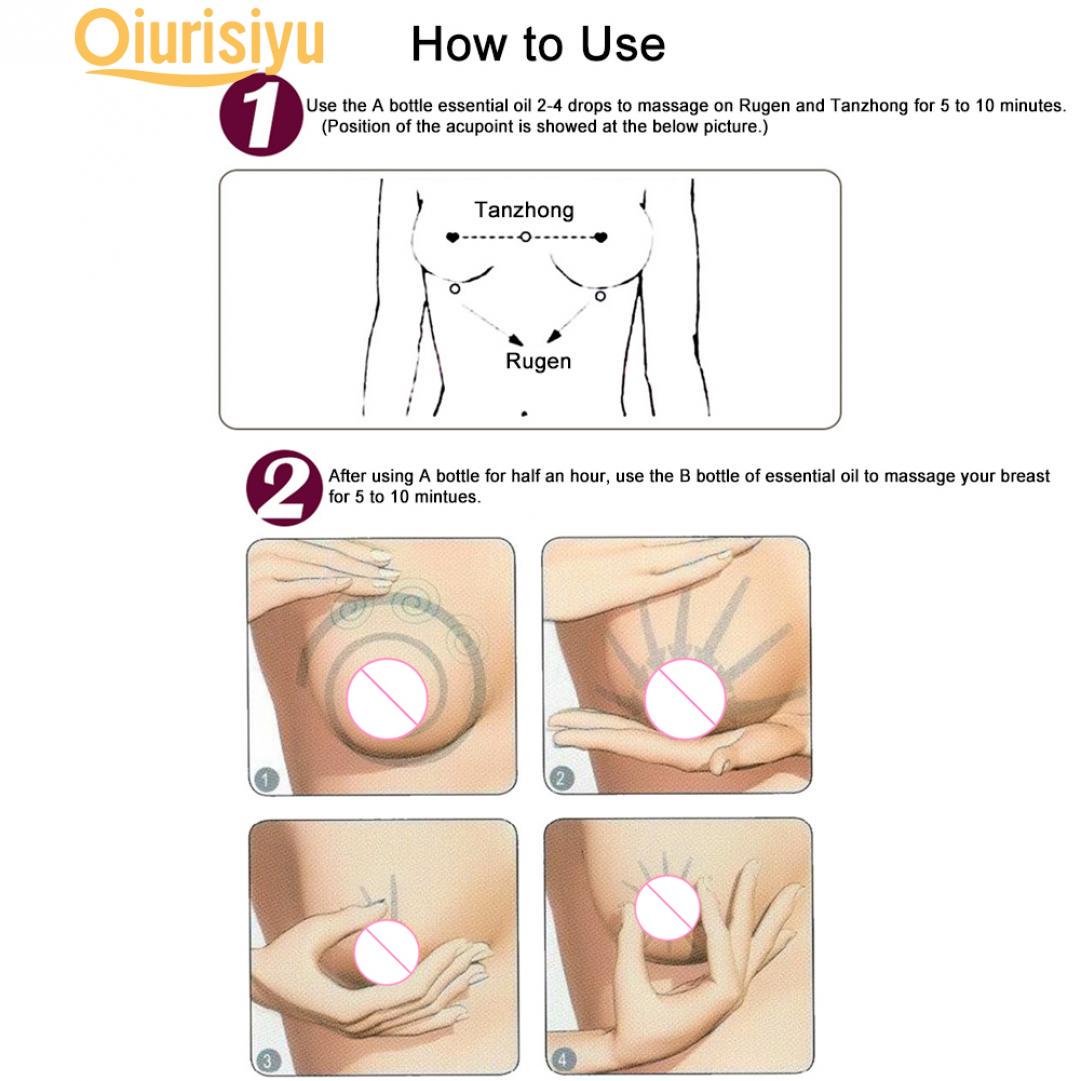 Oiurisiyu

How to Use

1 Use the A bottle essential oil 2-4 drops to massage on Rugen and Tanzhong for 5 to 10 minutes. (Position of the acupoint is showed at the below picture.)

Tanzhong

Rugen

2 After using A bottle for half an hour, use the B bottle of essential oil to massage your breast for 5 to 10 mintues.

1

2

3

4