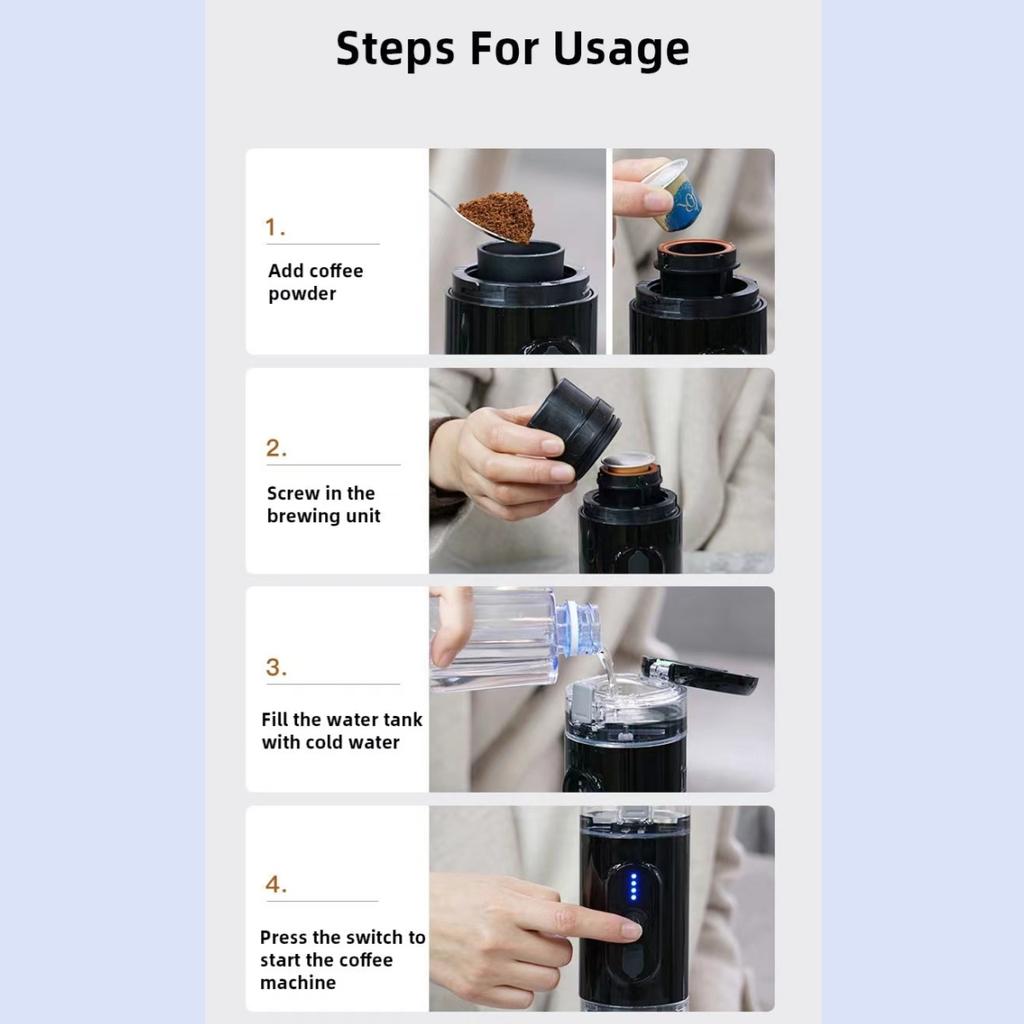 Steps For Usage

1.

Add coffee powder

2.

Screw in the brewing unit

3.

Fill the water tank with cold water

4.

Press the switch to start the coffee machine