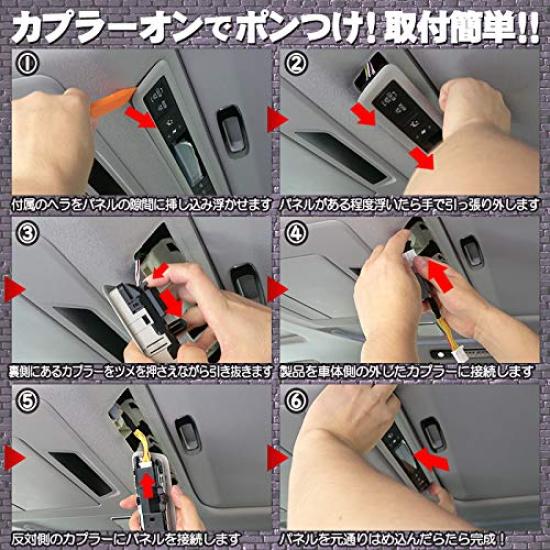 カプラーオンでポンつけ！取付簡単!!

①

付属のヘラをパネルの隙間に挿し込み浮かせます

②

パネルがある程度浮いたら手で引っ張り外します

③

裏側にあるカプラーをツメを押さえながら引き抜きます

④

製品を車体側の外したカプラーに接続します

⑤

反対側のカプラーにパネルを接続します

⑥

パネルを元通りはめ込んだらたら完成！